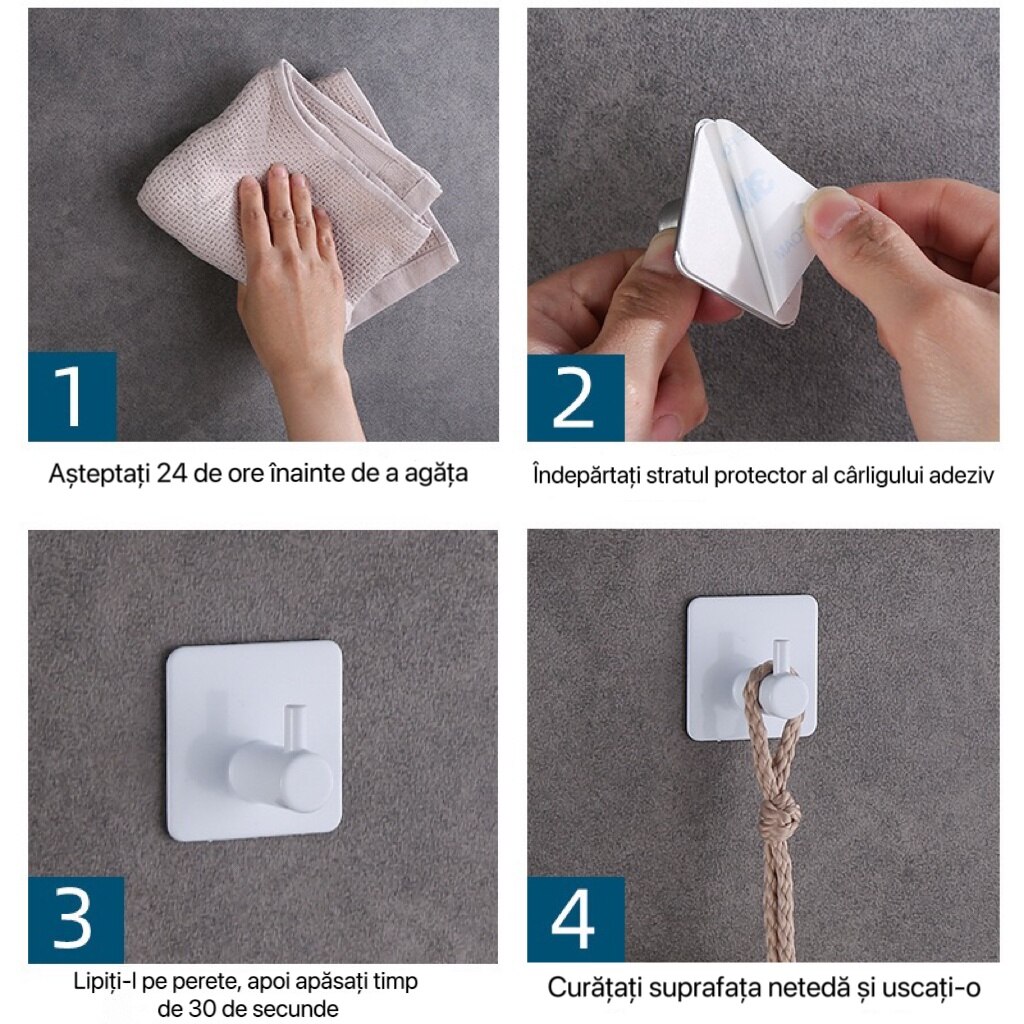 1

Așteptați 24 de ore înainte de a agăța

2

Îndepărtați stratul protector al cârligului adeziv

3

Lipiți-l pe perete, apoi apăsați timp de 30 de secunde

4

Curățați suprafața netedă și uscați-o