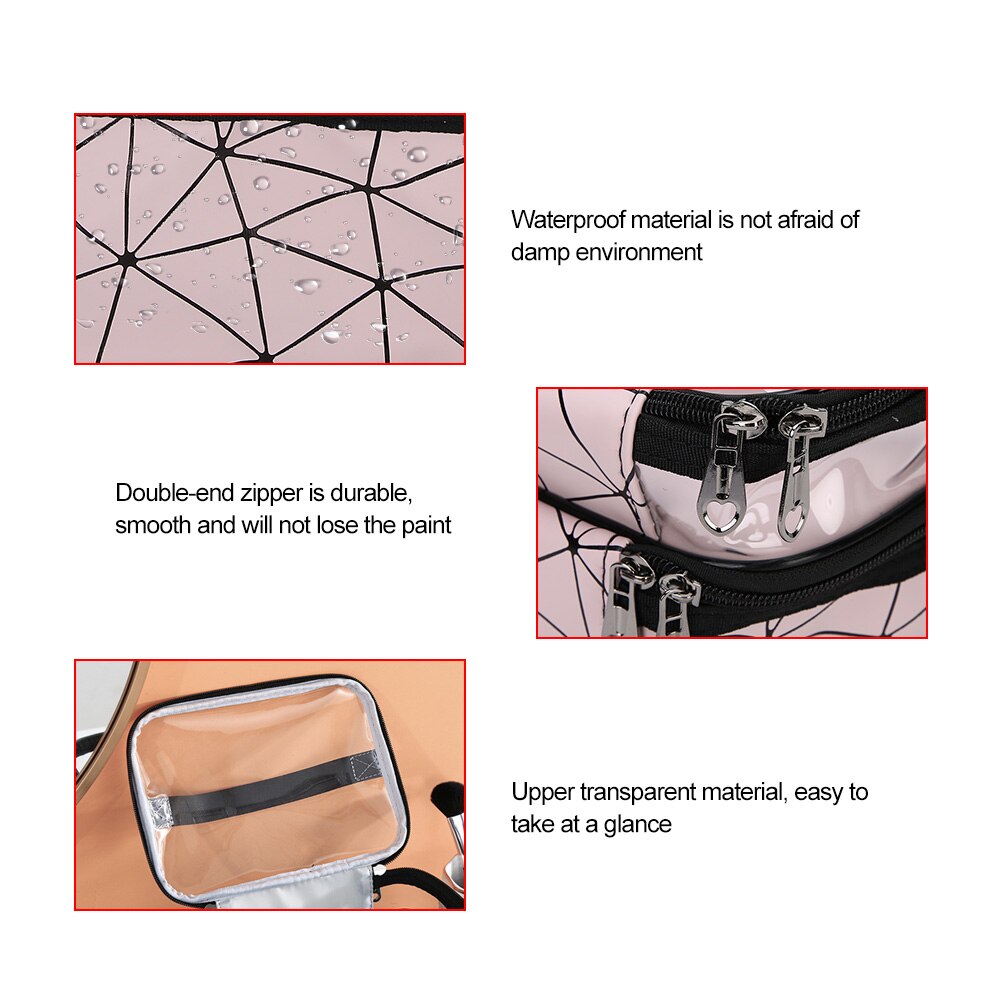 Waterproof material is not afraid of damp environment

Double-end zipper is durable, smooth and will not lose the paint

Upper transparent material, easy to take at a glance