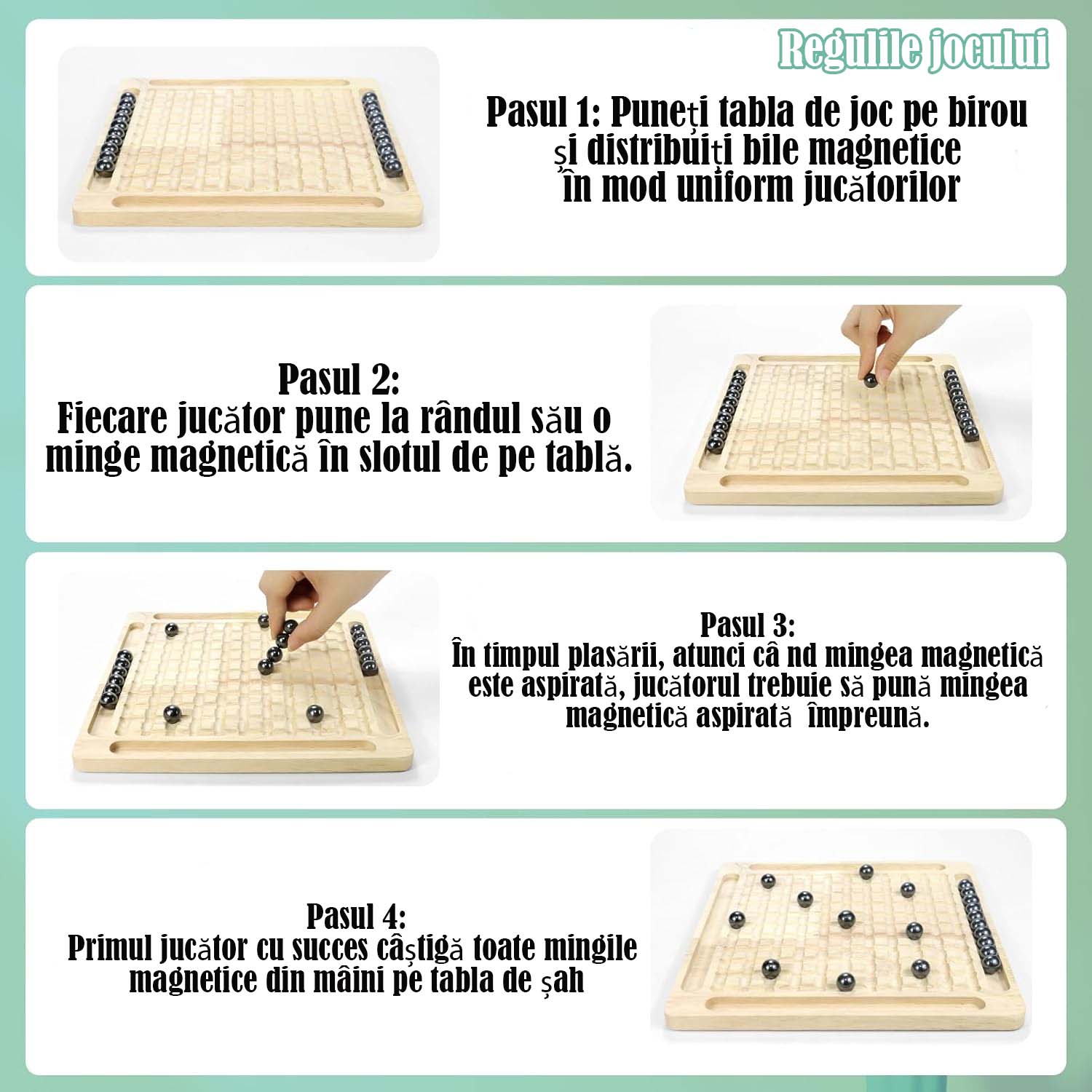 Regulile jocului

Pasul 1: Puneți tabla de joc pe birou și distribuiți bile magnetice în mod uniform jucătorilor

Pasul 2:
Fiecare jucător pune la rândul său o minge magnetică în slotul de pe tablă.

Pasul 3:
În timpul plasării, atunci câ nd mingea magnetică este aspirată, jucătorul trebuie să pună mingea magnetică aspirată împreună.

Pasul 4:
Primul jucător cu succes câștigă toate mingile magnetice din mâini pe tabla de șah