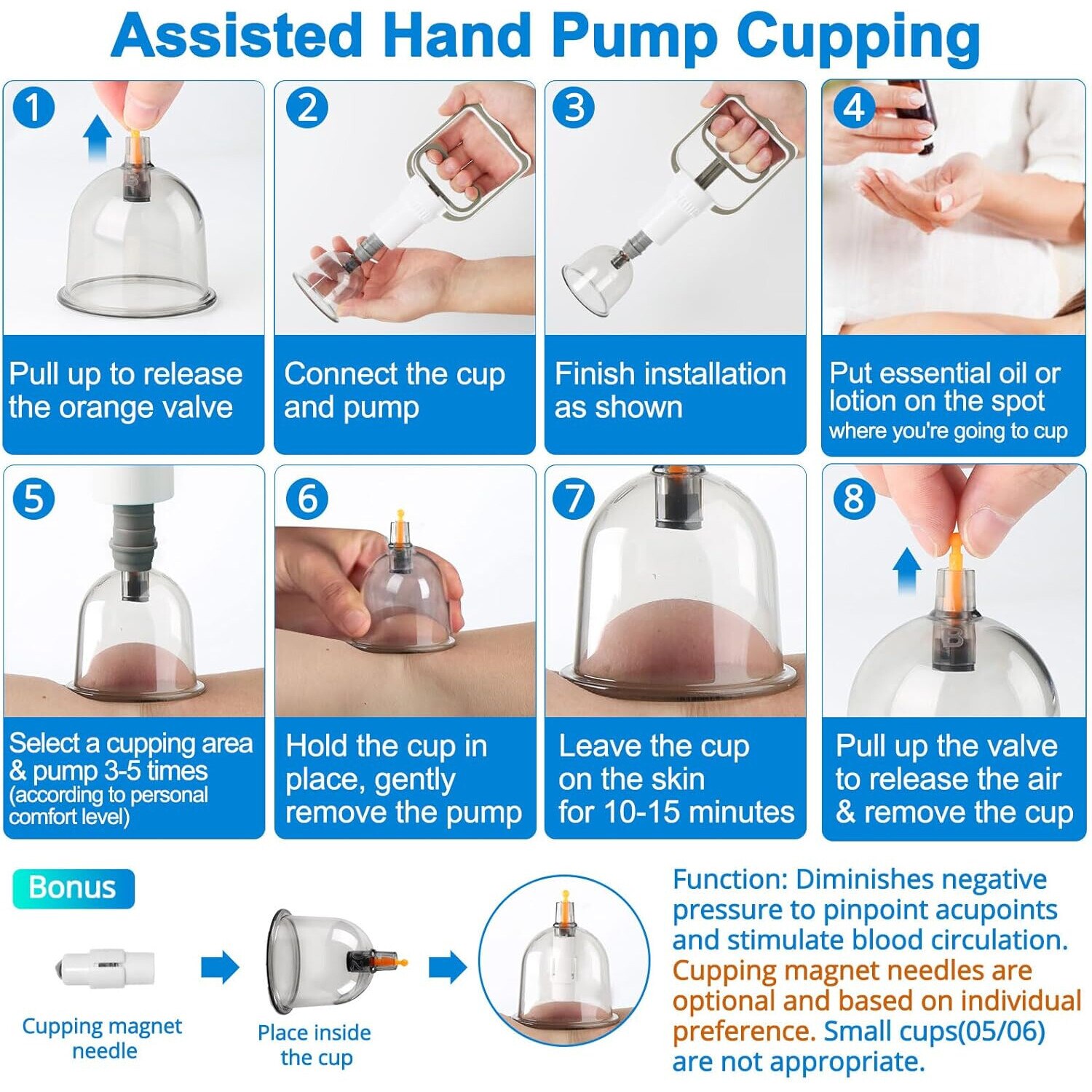 Assisted Hand Pump Cupping

1
Pull up to release the orange valve

2
Connect the cup and pump

3
Finish installation as shown

4
Put essential oil or lotion on the spot where you're going to cup

5
Select a cupping area & pump 3-5 times (according to personal comfort level)

6
Hold the cup in place, gently remove the pump

7
Leave the cup on the skin for 10-15 minutes

8
Pull up the valve to release the air & remove the cup

Bonus

Cupping magnet needle

Place inside the cup

Function: Diminishes negative pressure to pinpoint acupoints and stimulate blood circulation. Cupping magnet needles are optional and based on individual preference. Small cups(05/06) are not appropriate.