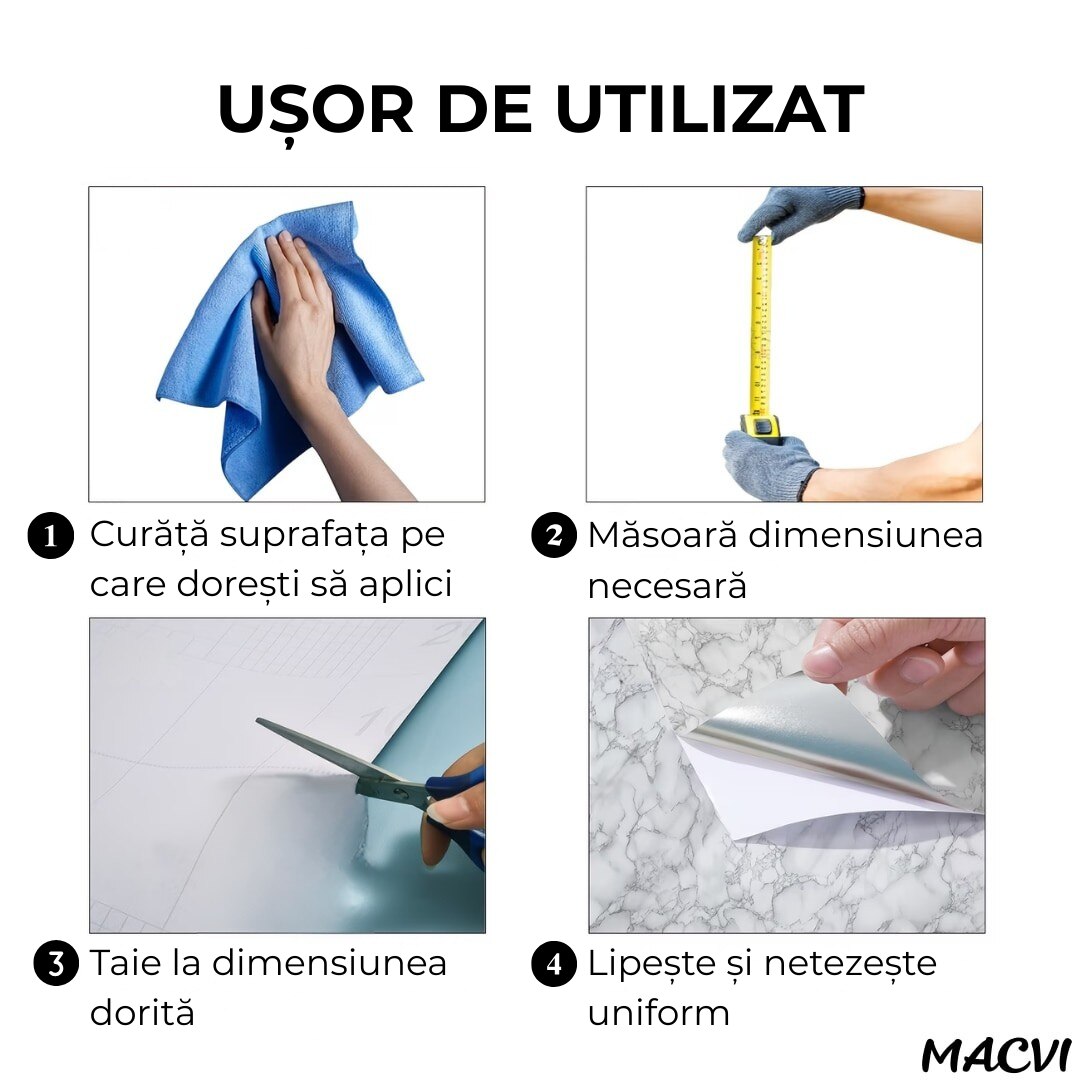 UȘOR DE UTILIZAT

1 Curăță suprafața pe care dorești să aplici

2 Măsoară dimensiunea necesară

3 Taie la dimensiunea dorită

4 Lipește și netezește uniform

MACVI