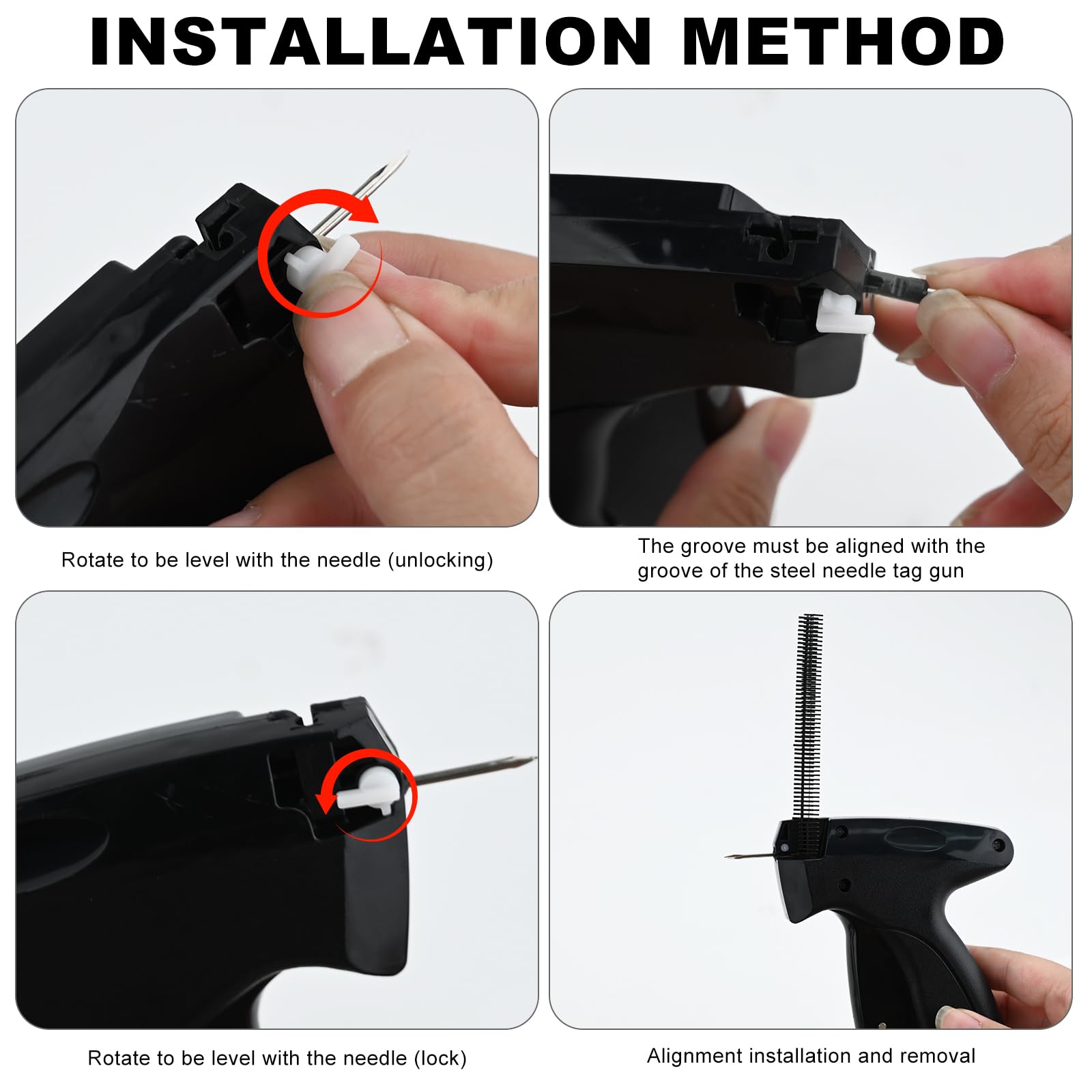 INSTALLATION METHOD

Rotate to be level with the needle (unlocking)

The groove must be aligned with the groove of the steel needle tag gun

Rotate to be level with the needle (lock)

Alignment installation and removal