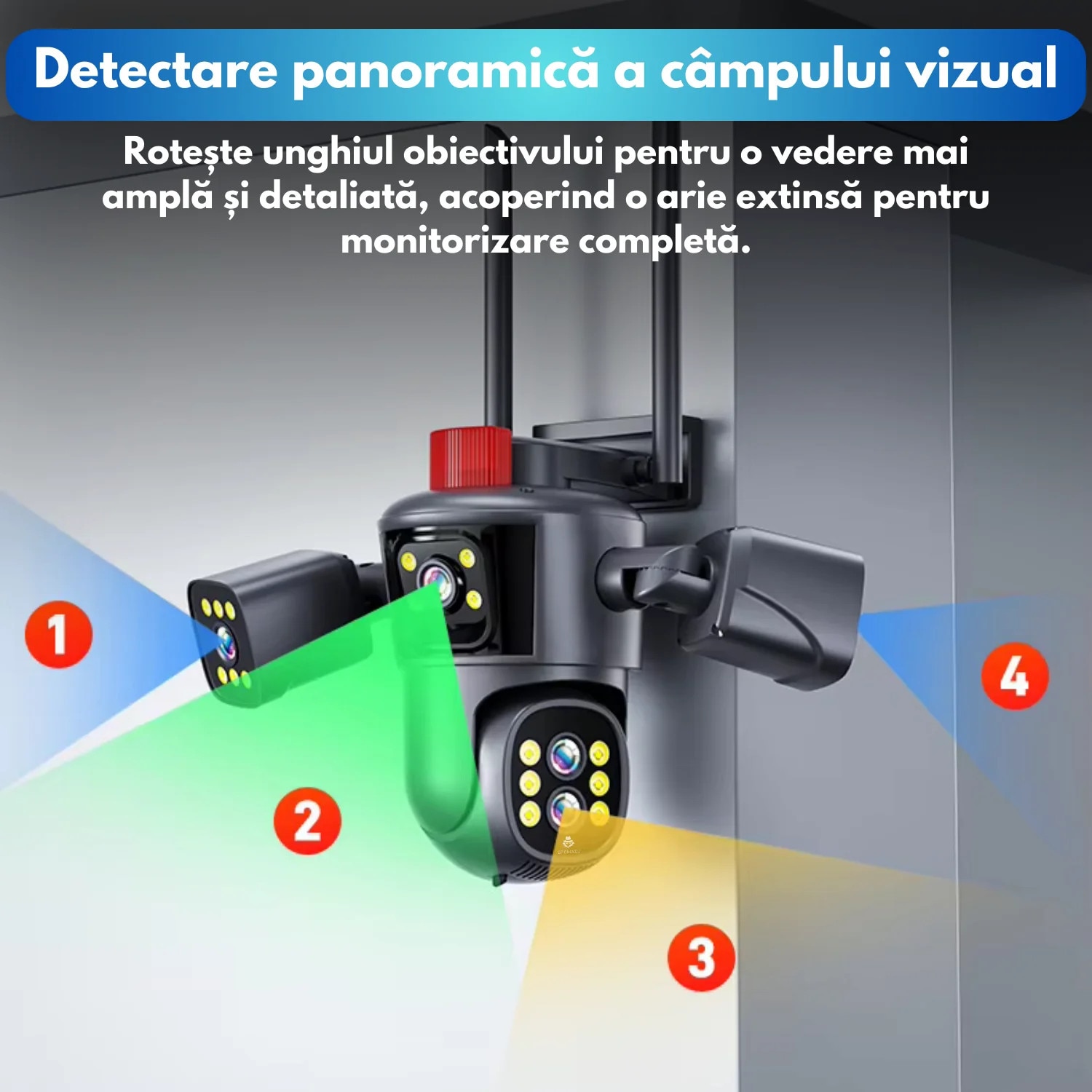 Detectare panoramică a câmpului vizual

Rotește unghiul obiectivului pentru o vedere mai amplă și detaliată, acoperind o arie extinsă pentru monitorizare completă.

1

2

3

4