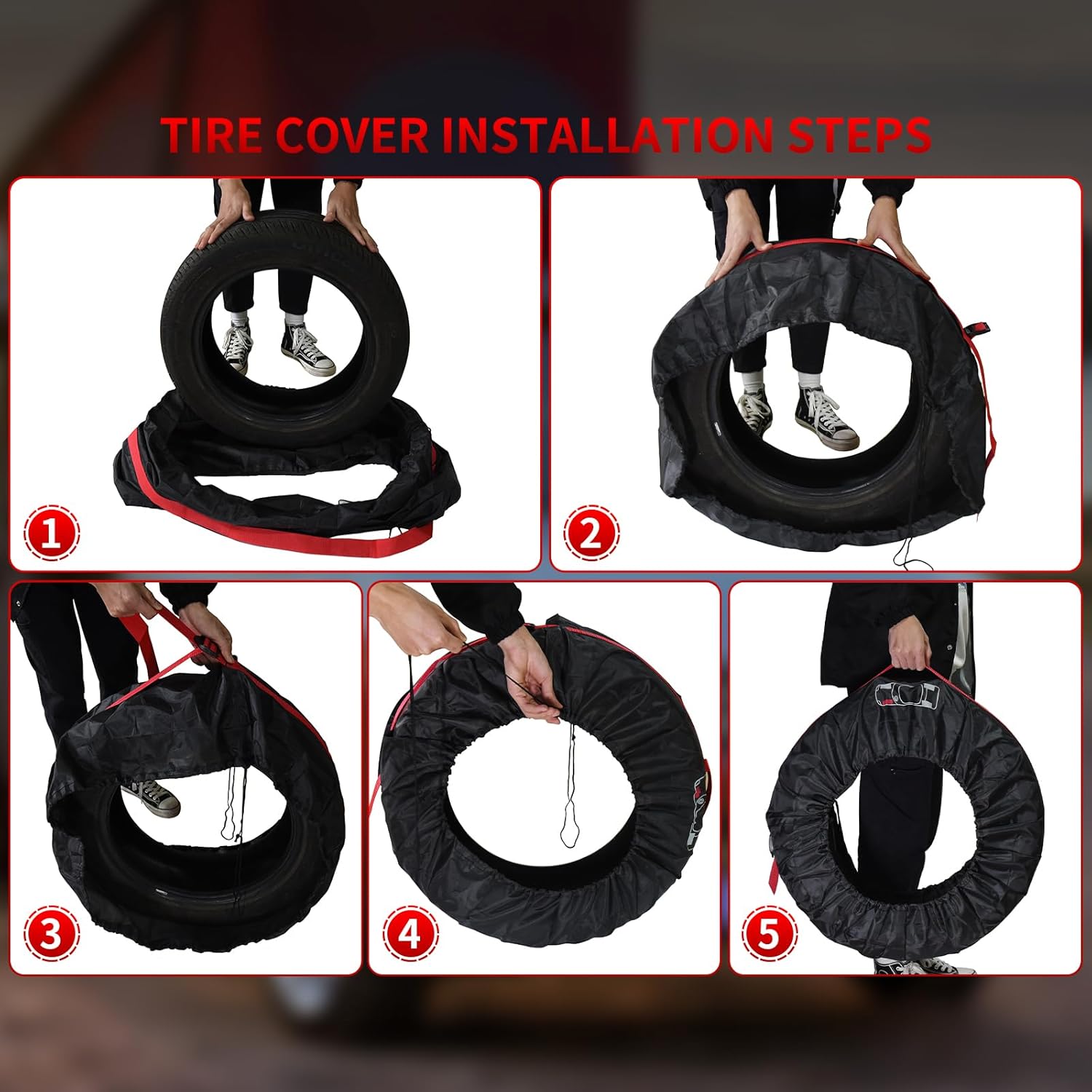 TIRE COVER INSTALLATION STEPS

1

2

3

4

5