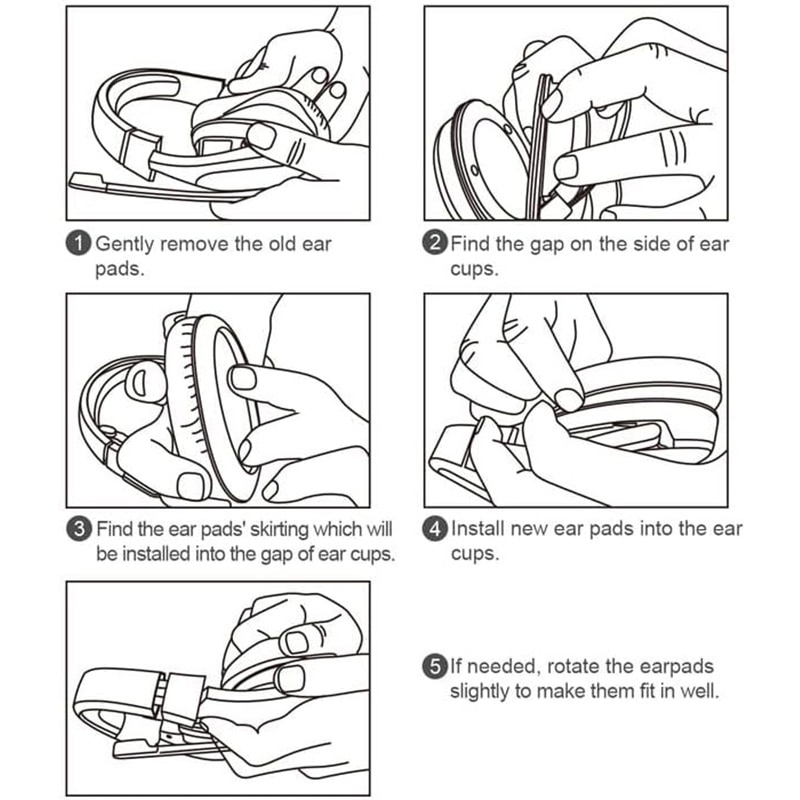 1 Gently remove the old ear pads.

2 Find the gap on the side of ear cups.

3 Find the ear pads' skirting which will be installed into the gap of ear cups.

4 Install new ear pads into the ear cups.

5 If needed, rotate the earpads slightly to make them fit in well.