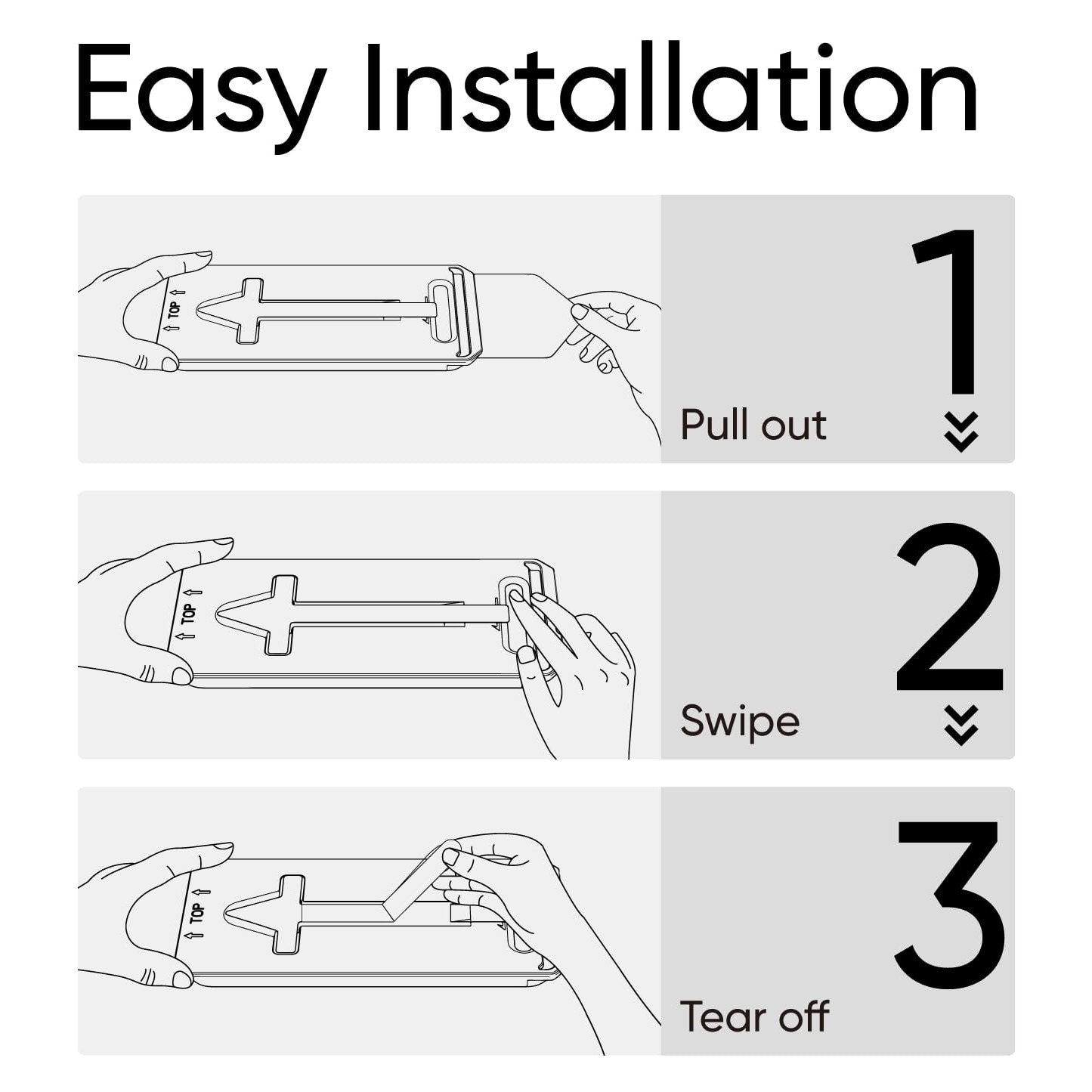 Easy Installation

TOP

1

Pull out

TOP

2

Swipe

TOP

3

Tear off