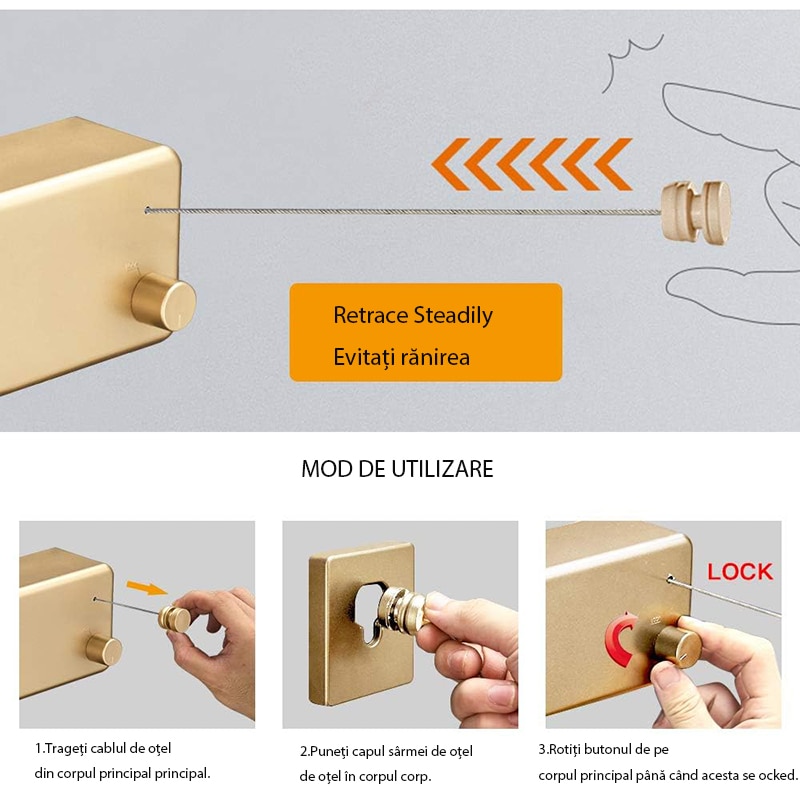 Retrace Steadily
Evitați rănirea

MOD DE UTILIZARE

LOCK

1.Trageți cablul de oțel din corpul principal principal.

2.Puneți capul sârmei de oțel de oțel în corpul corp.

3.Rotiți butonul de pe corpul principal până când acesta se ocked.