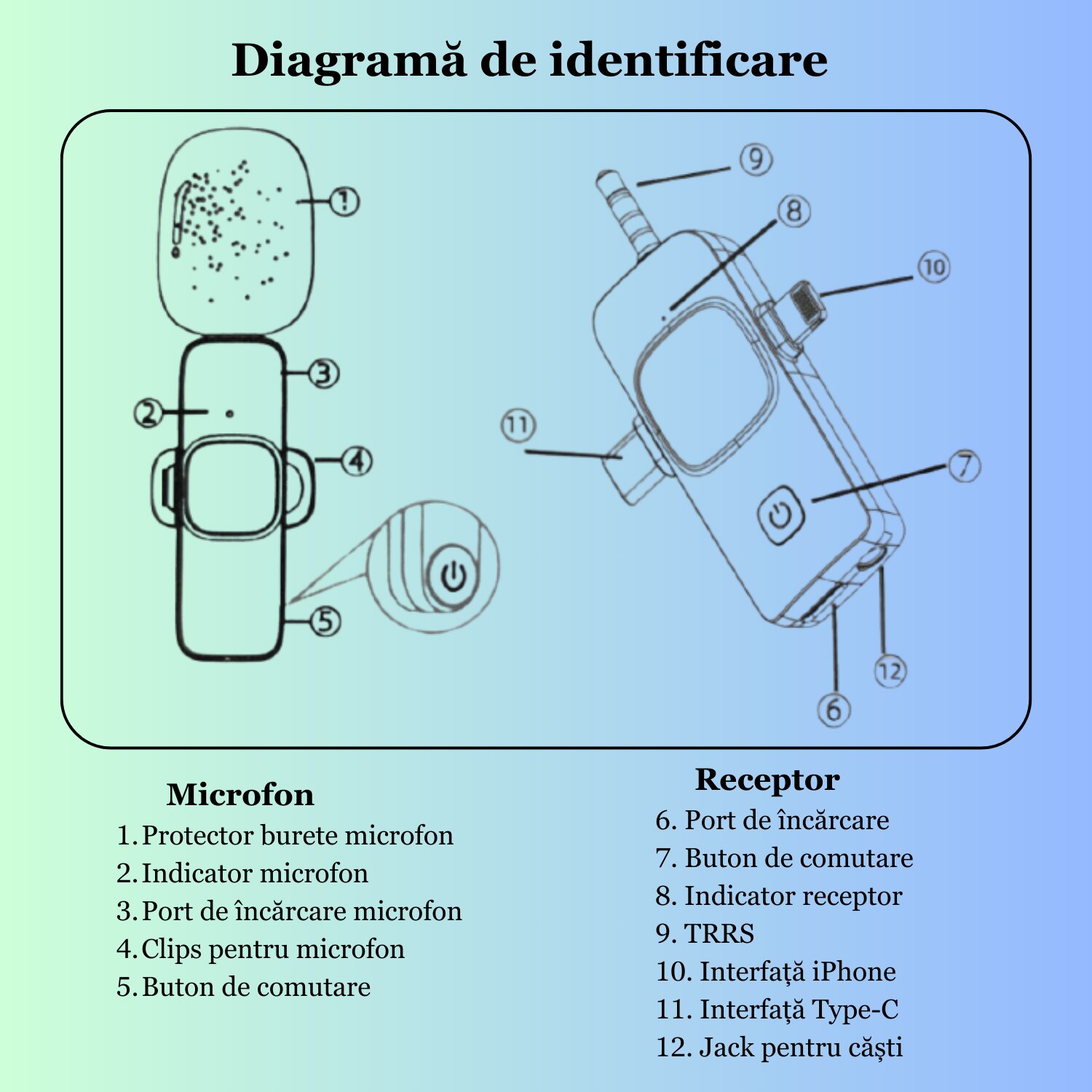 Diagramă de identificare

1
2
3
4
5

9
8
10
11
7
12
6

Microfon
1. Protector burete microfon
2. Indicator microfon
3. Port de încărcare microfon
4. Clips pentru microfon
5. Buton de comutare

Receptor
6. Port de încărcare
7. Buton de comutare
8. Indicator receptor
9. TRRS
10. Interfață iPhone
11. Interfață Type-C
12. Jack pentru căști