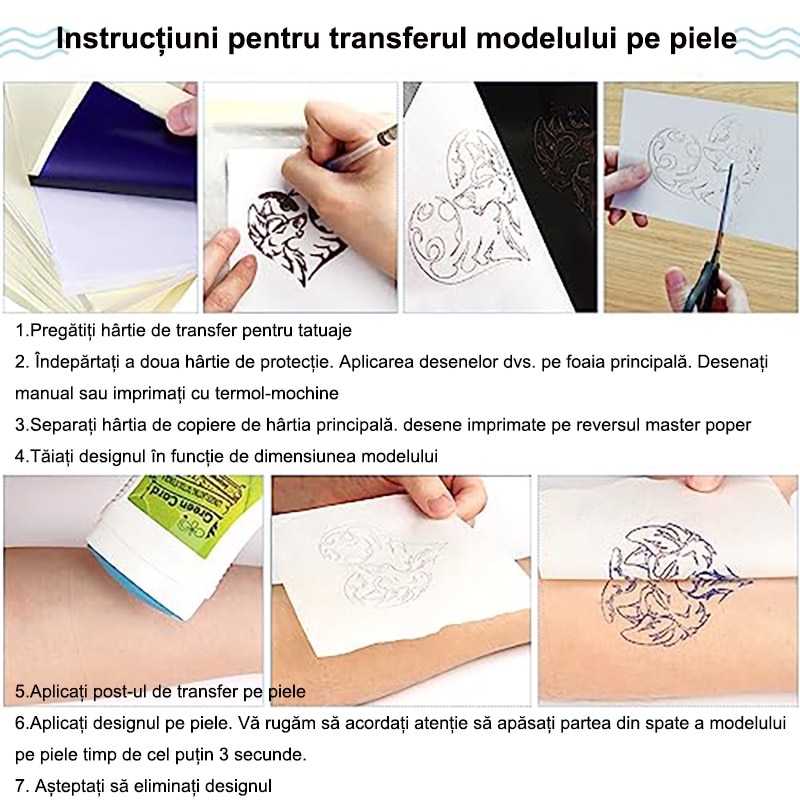 Instrucțiuni pentru transferul modelului pe piele

1.Pregătiți hârtie de transfer pentru tatuaje
2. Îndepărtați a doua hârtie de protecție. Aplicarea desenelor dvs. pe foaia principală. Desenați manual sau imprimați cu termol-mochine
3.Separați hârtia de copiere de hârtia principală. desene imprimate pe reversul master poper
4.Tăiați designul în funcție de dimensiunea modelului

Green Card

5.Aplicați post-ul de transfer pe piele
6.Aplicați designul pe piele. Vă rugăm să acordați atenție să apăsați partea din spate a modelului pe piele timp de cel puțin 3 secunde.
7. Așteptați să eliminați designul