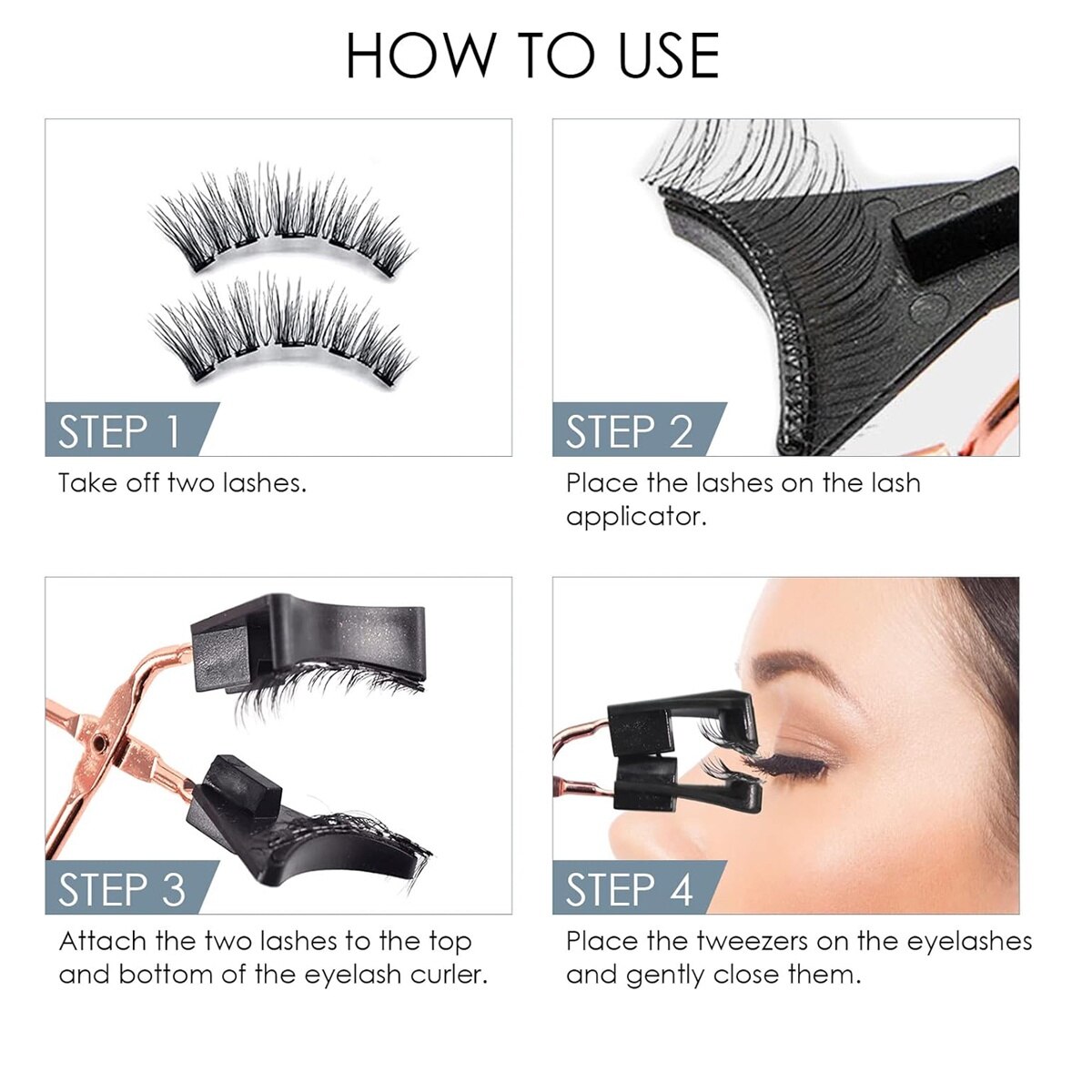 HOW TO USE

STEP 1

Take off two lashes.

STEP 2

Place the lashes on the lash applicator.

STEP 3

Attach the two lashes to the top and bottom of the eyelash curler.

STEP 4

Place the tweezers on the eyelashes and gently close them.