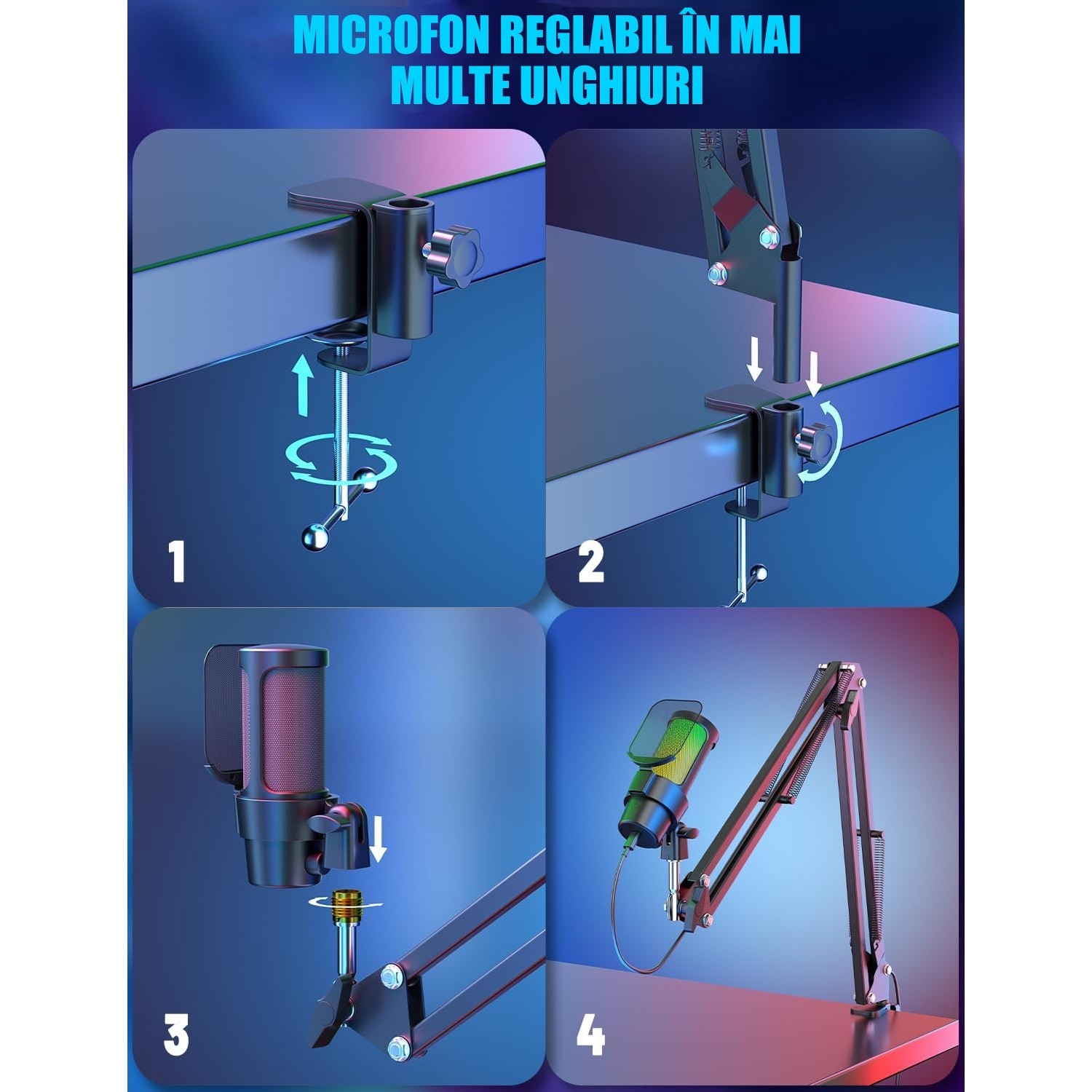 MICROFON REGLABIL ÎN MAI MULTE UNGHIURI

1

2

3

4