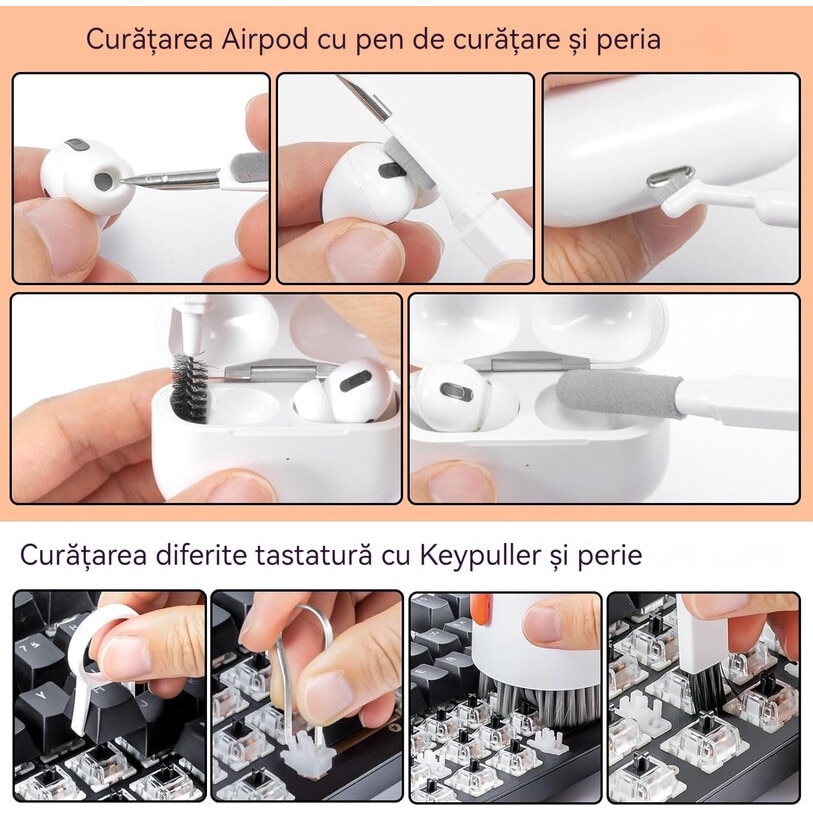 Curățarea Airpod cu pen de curățare și peria

Curățarea diferite tastatură cu Keypuller și perie