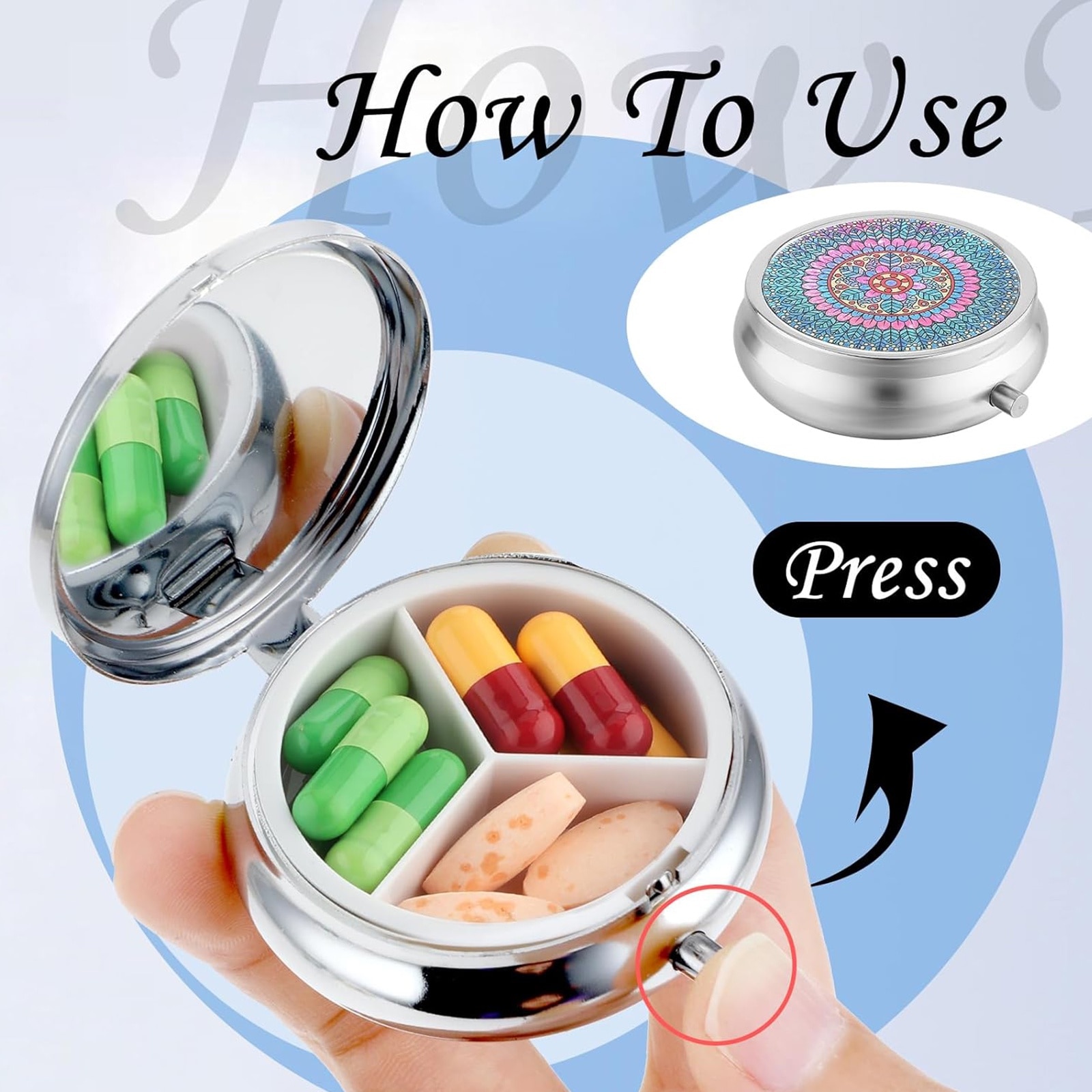 How To Use

Press