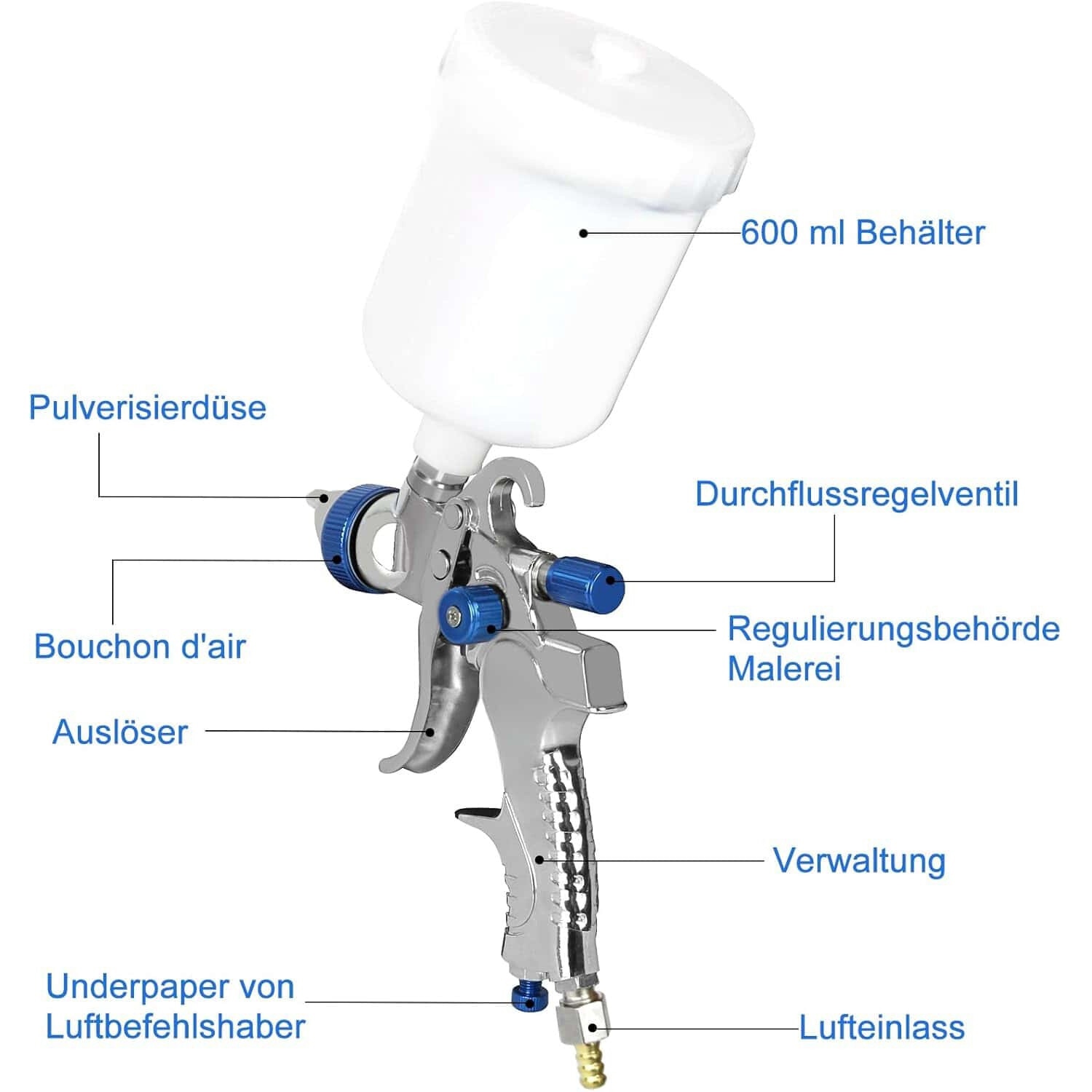 600 ml Behälter

Pulverisierdüse

Durchflussregelventil

Bouchon d'air

Regulierungsbehörde Malerei

Auslöser

Verwaltung

Underpaper von Luftbefehlshaber

Lufteinlass