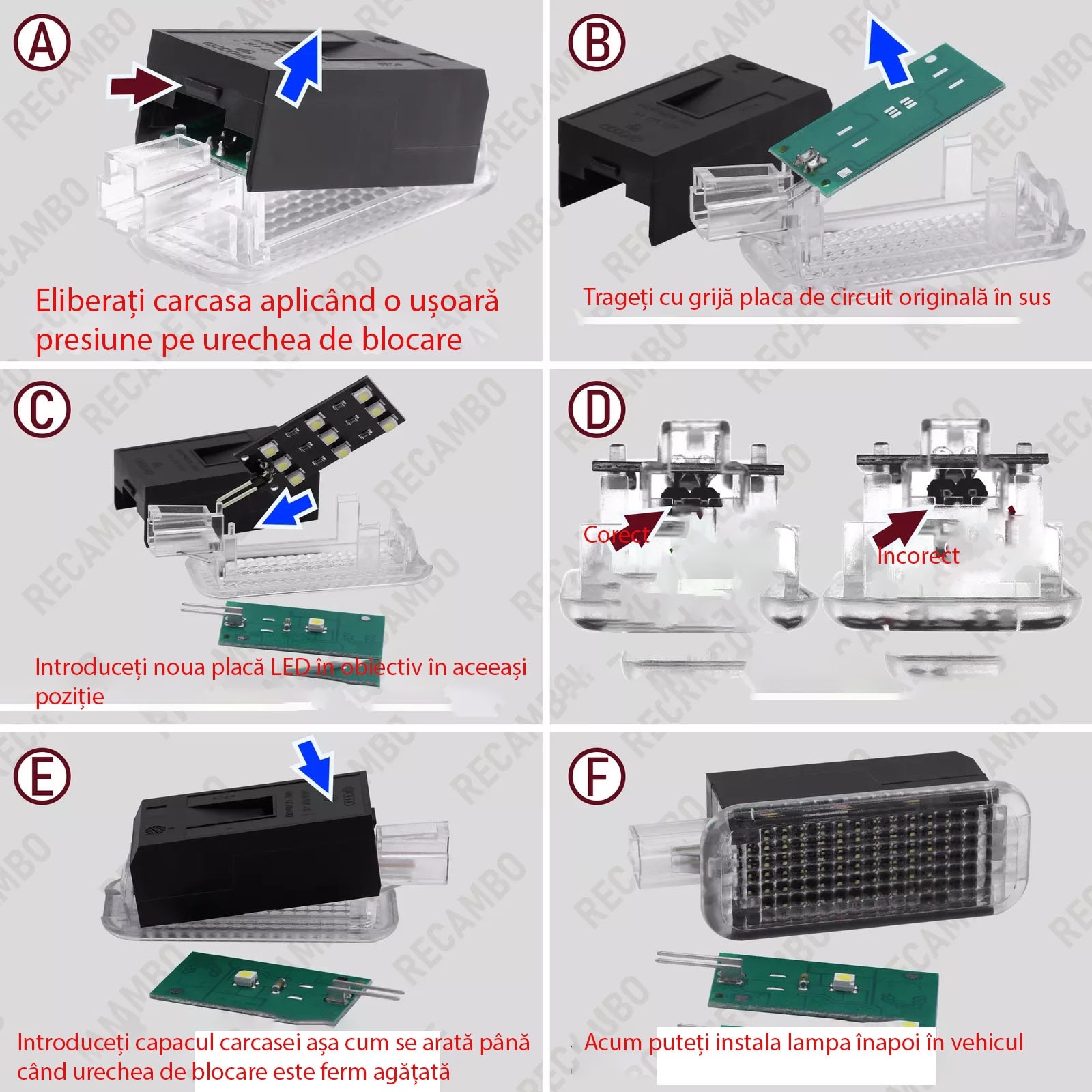 A

Eliberați carcasa aplicând o ușoară presiune pe urechea de blocare

B

Trageți cu grijă placa de circuit originală în sus

C

Introduceți noua placă LED în obiectiv în aceeași poziție

D

Corect

Incorect

E

Introduceți capacul carcasei așa cum se arată până când urechea de blocare este ferm agățată

F

Acum puteți instala lampa înapoi în vehicul

RECAMBO