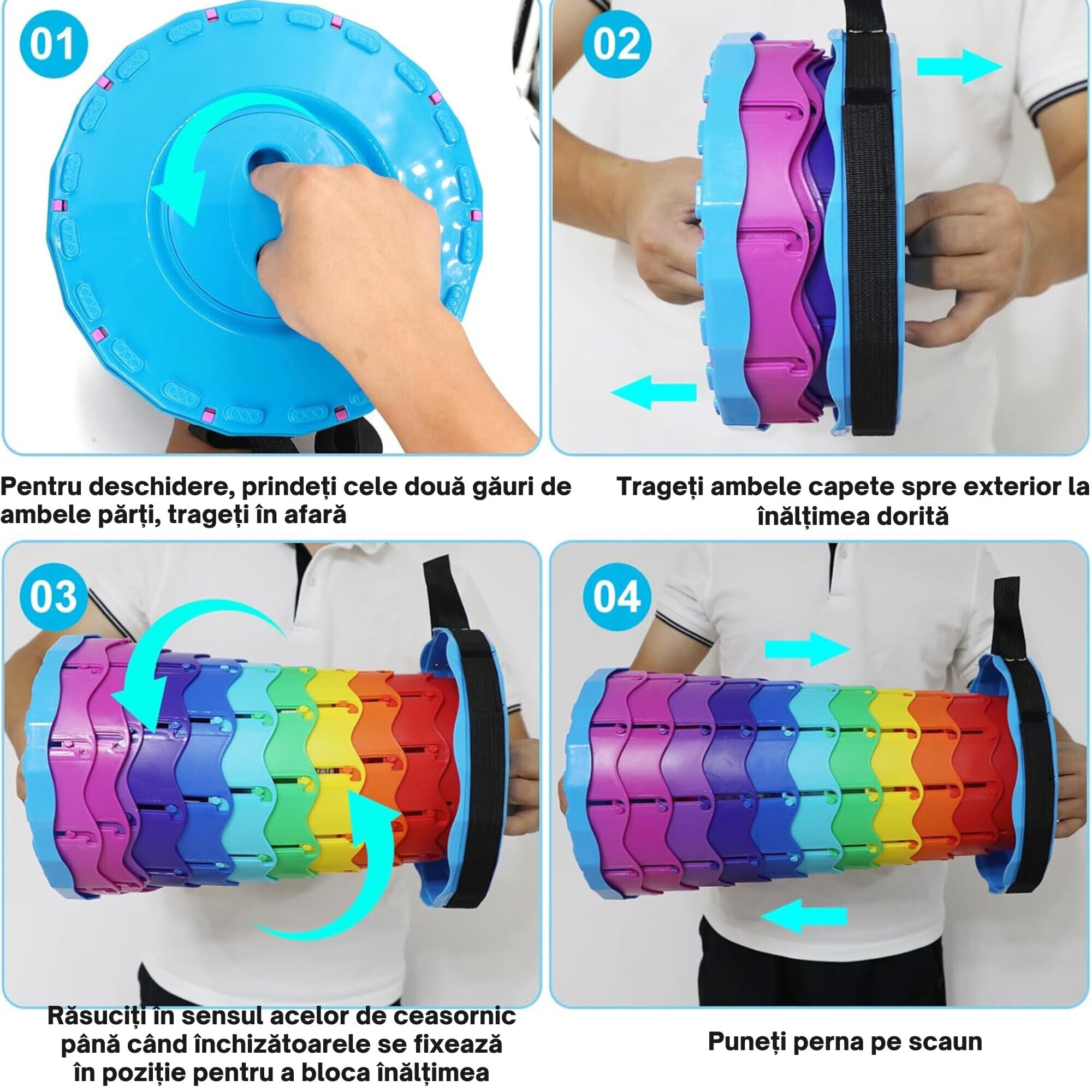 01

02

Pentru deschidere, prindeți cele două găuri de ambele părți, trageți în afară

Trageți ambele capete spre exterior la înălțimea dorită

03

04

Răsuciți în sensul acelor de ceasornic până când închizătoarele se fixează în poziție pentru a bloca înălțimea

Puneți perna pe scaun