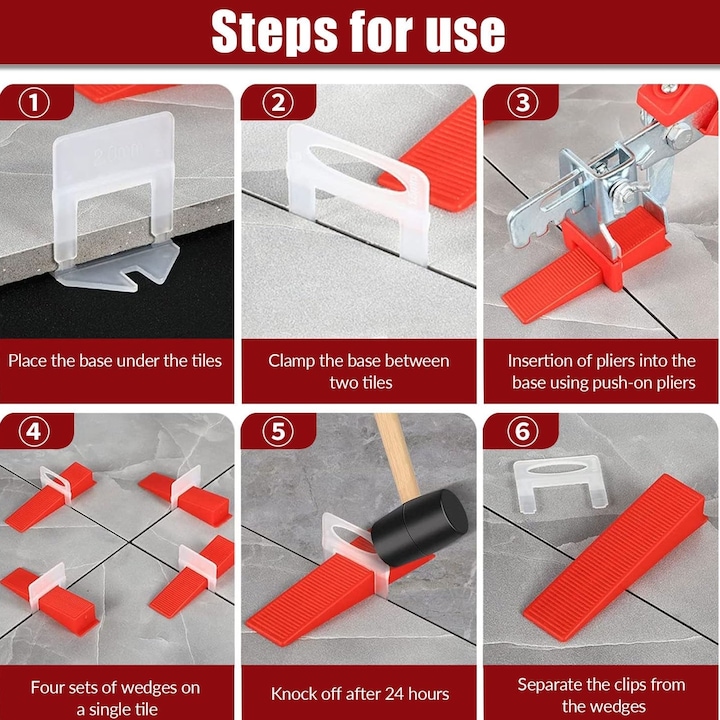 Steps for use

①

2.0mm

Place the base under the tiles

②

Clamp the base between two tiles

③

Insertion of pliers into the base using push-on pliers

④

Four sets of wedges on a single tile

⑤

Knock off after 24 hours

⑥

Separate the clips from the wedges