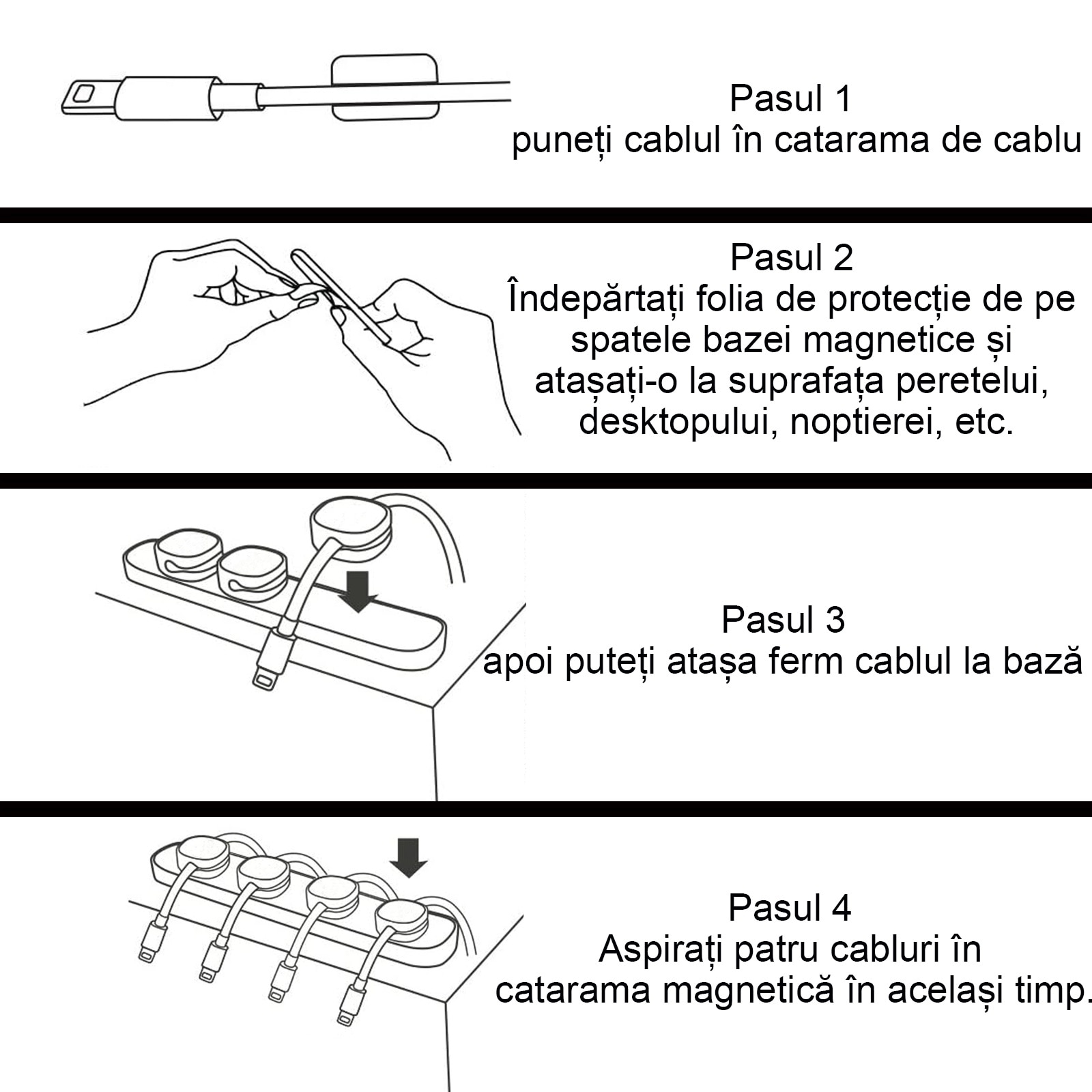 Pasul 1
puneți cablul în catarama de cablu

Pasul 2
Îndepărtați folia de protecție de pe spatele bazei magnetice și atașați-o la suprafața peretelui, desktopului, noptierei, etc.

Pasul 3
apoi puteți atașa ferm cablul la bază

Pasul 4
Aspirați patru cabluri în catarama magnetică în același timp.