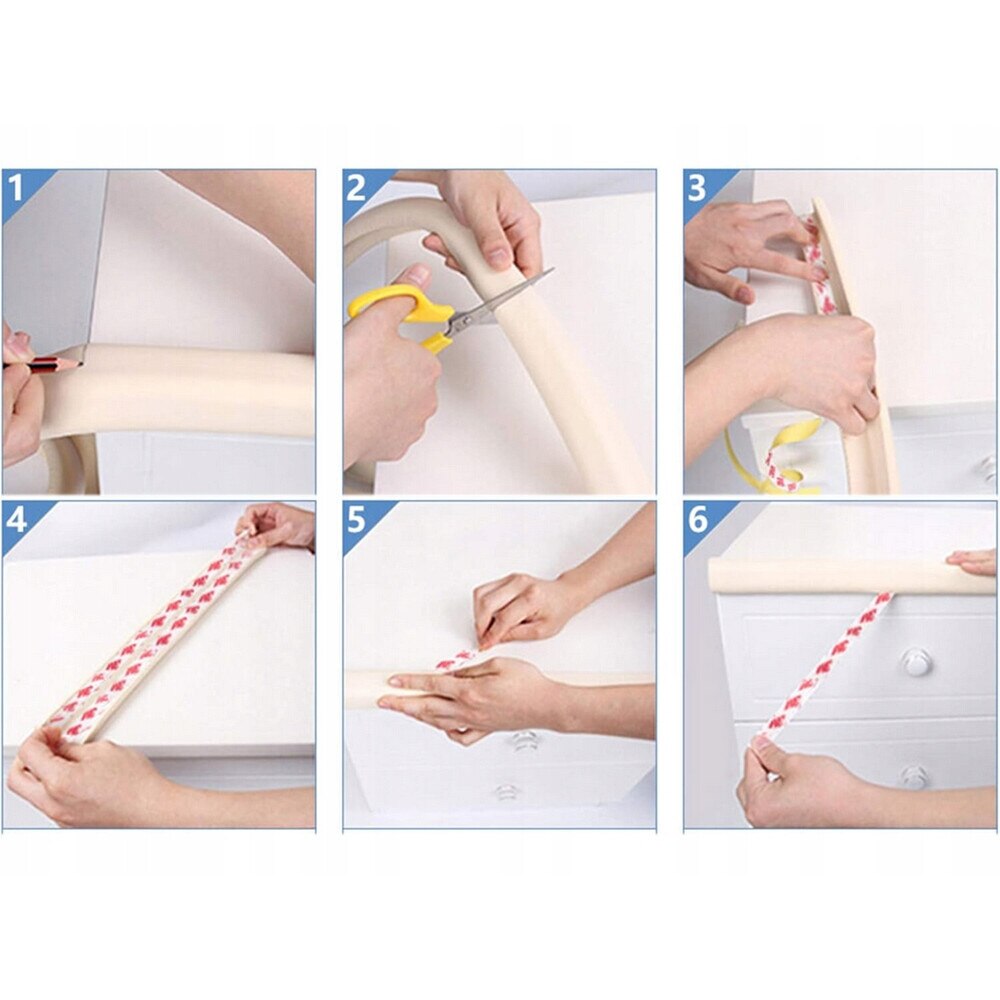 1
2
3
4
5
6