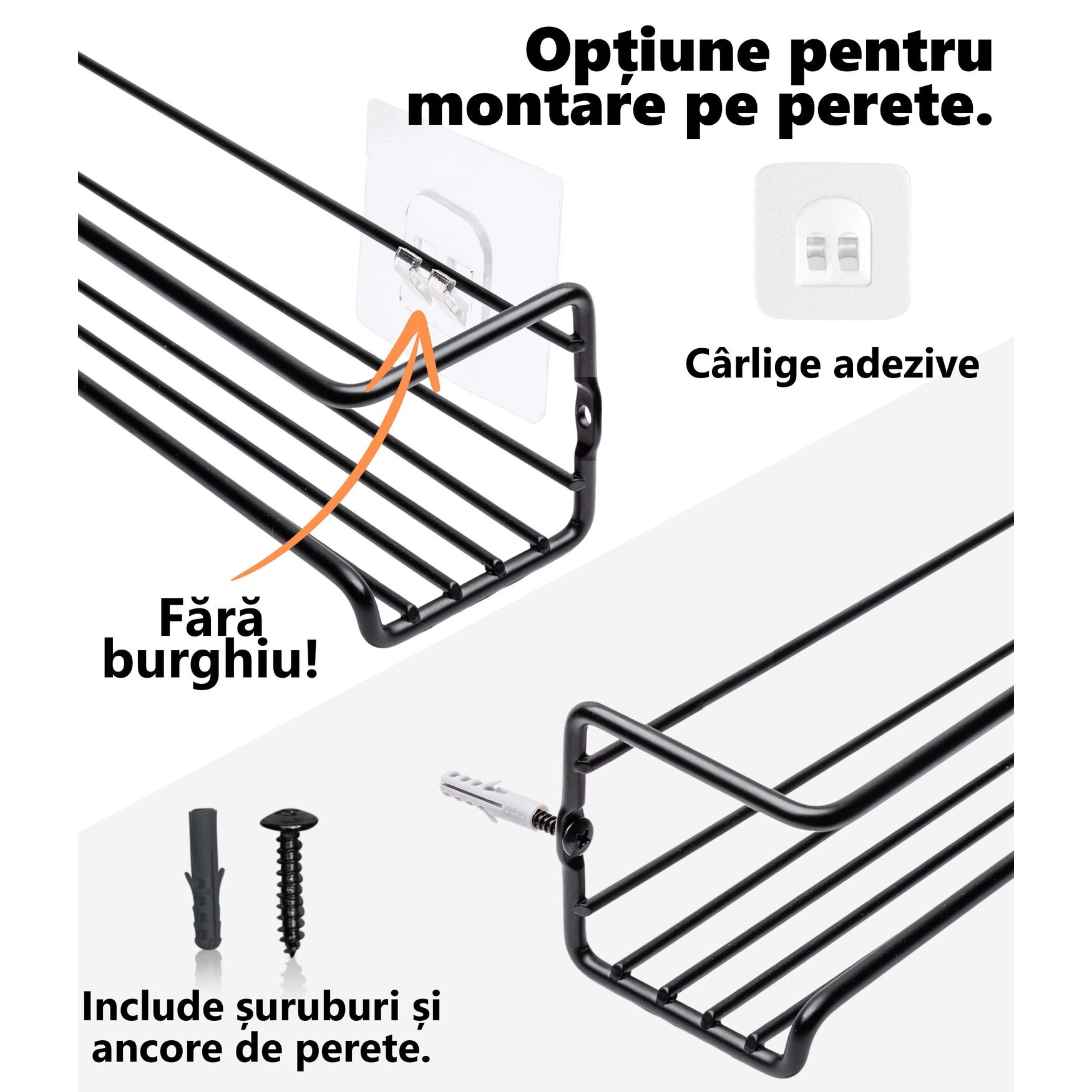 Opțiune pentru montare pe perete.

Cârlige adezive

Fără burghiu!

Include șuruburi și ancore de perete.