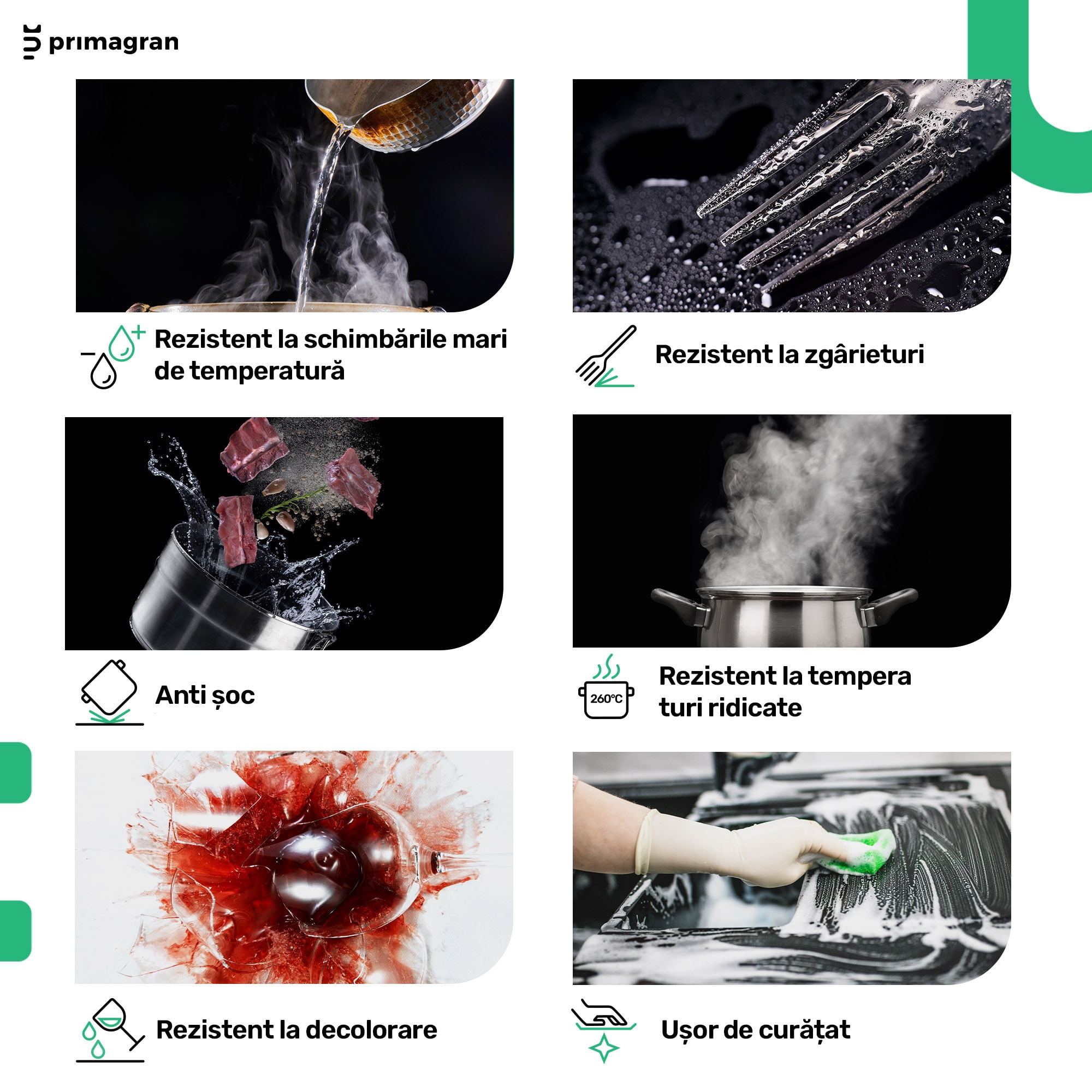 primagran

Rezistent la schimbările mari de temperatură

Rezistent la zgârieturi

Anti șoc

260°C

Rezistent la tempera turi ridicate

Rezistent la decolorare

Ușor de curățat