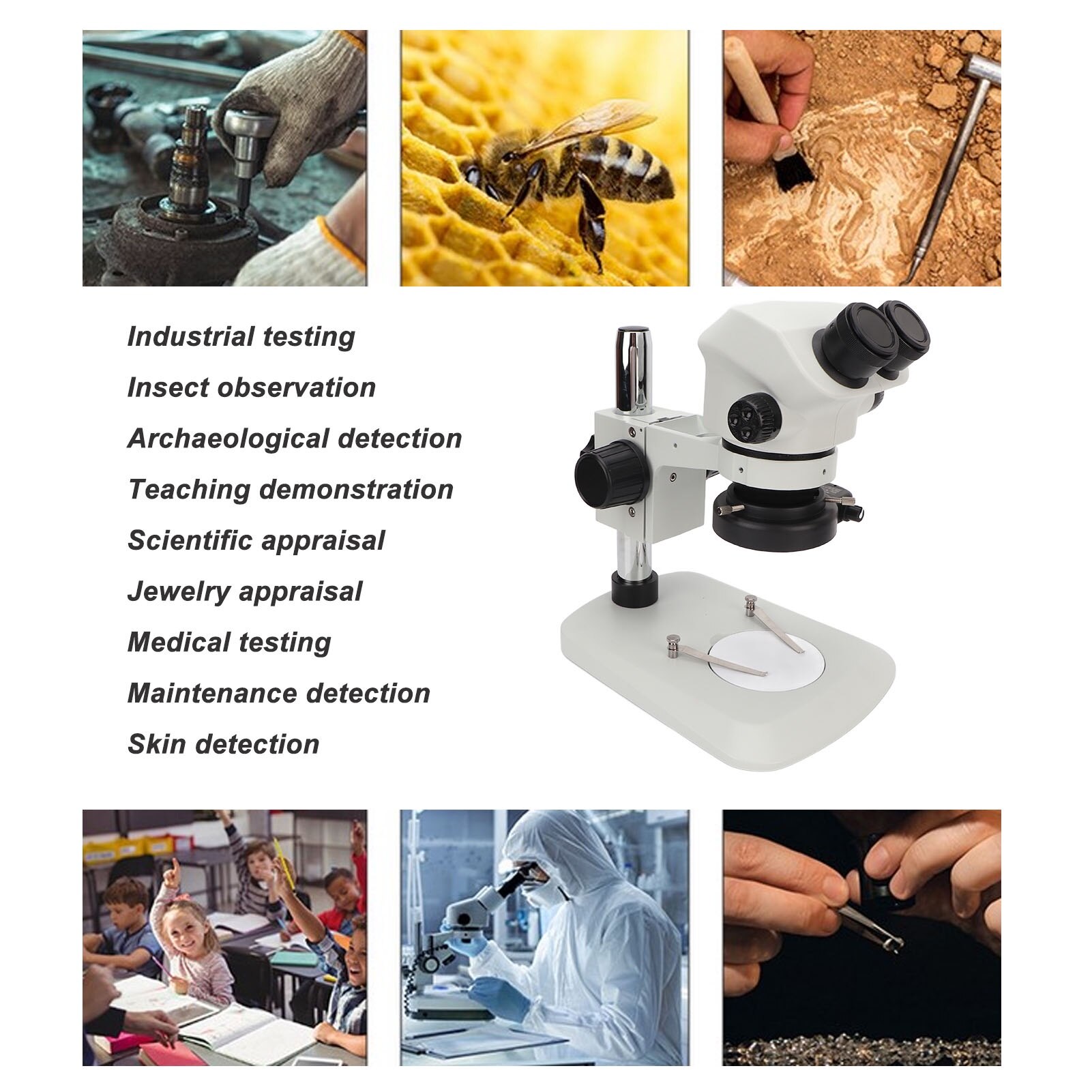 Industrial testing
Insect observation
Archaeological detection
Teaching demonstration
Scientific appraisal
Jewelry appraisal
Medical testing
Maintenance detection
Skin detection