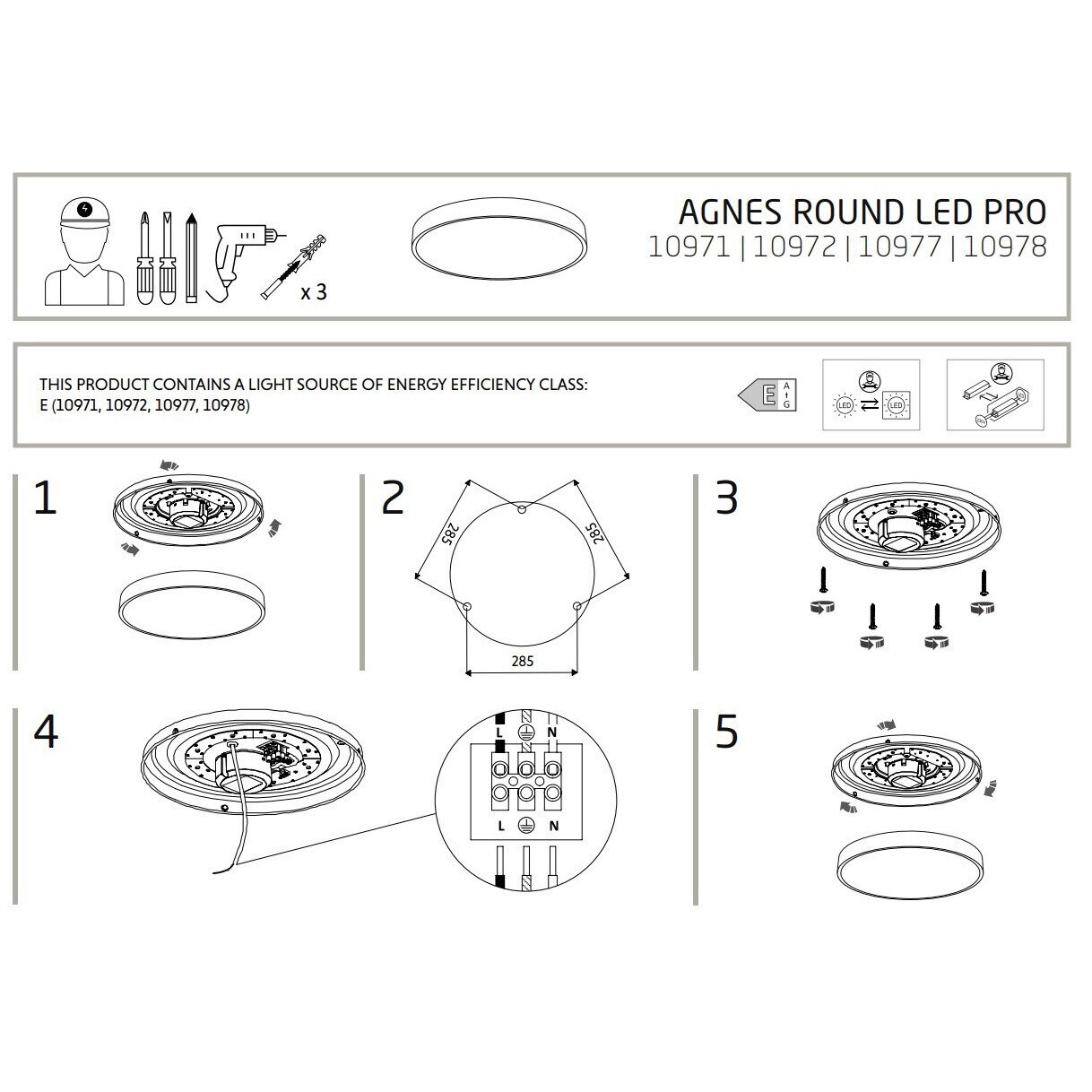 x 3

AGNES ROUND LED PRO
10971 | 10972 | 10977 | 10978

THIS PRODUCT CONTAINS A LIGHT SOURCE OF ENERGY EFFICIENCY CLASS:
E (10971, 10972, 10977, 10978)

E A G

LED LED

1

2

285 285

285

3

4

L N

L N

5