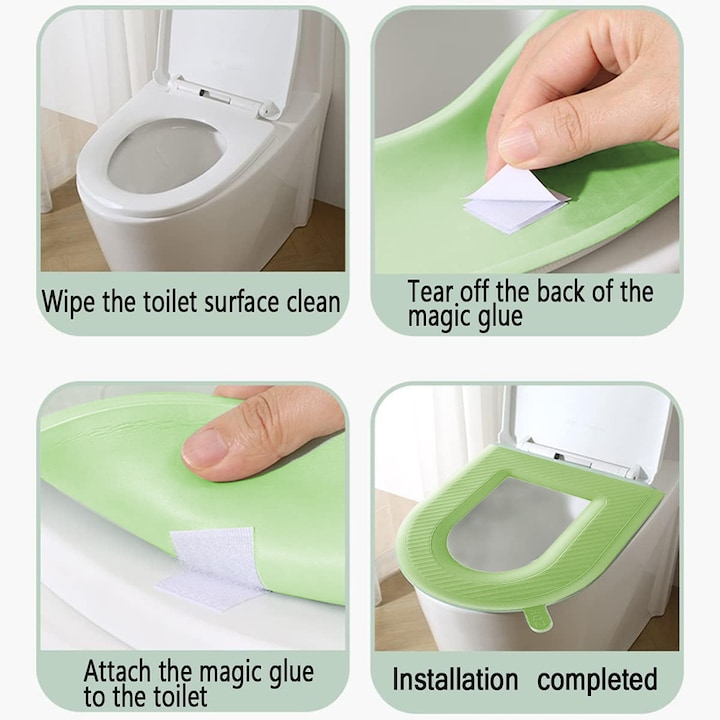 Wipe the toilet surface clean

Tear off the back of the magic glue

Attach the magic glue to the toilet

Installation completed