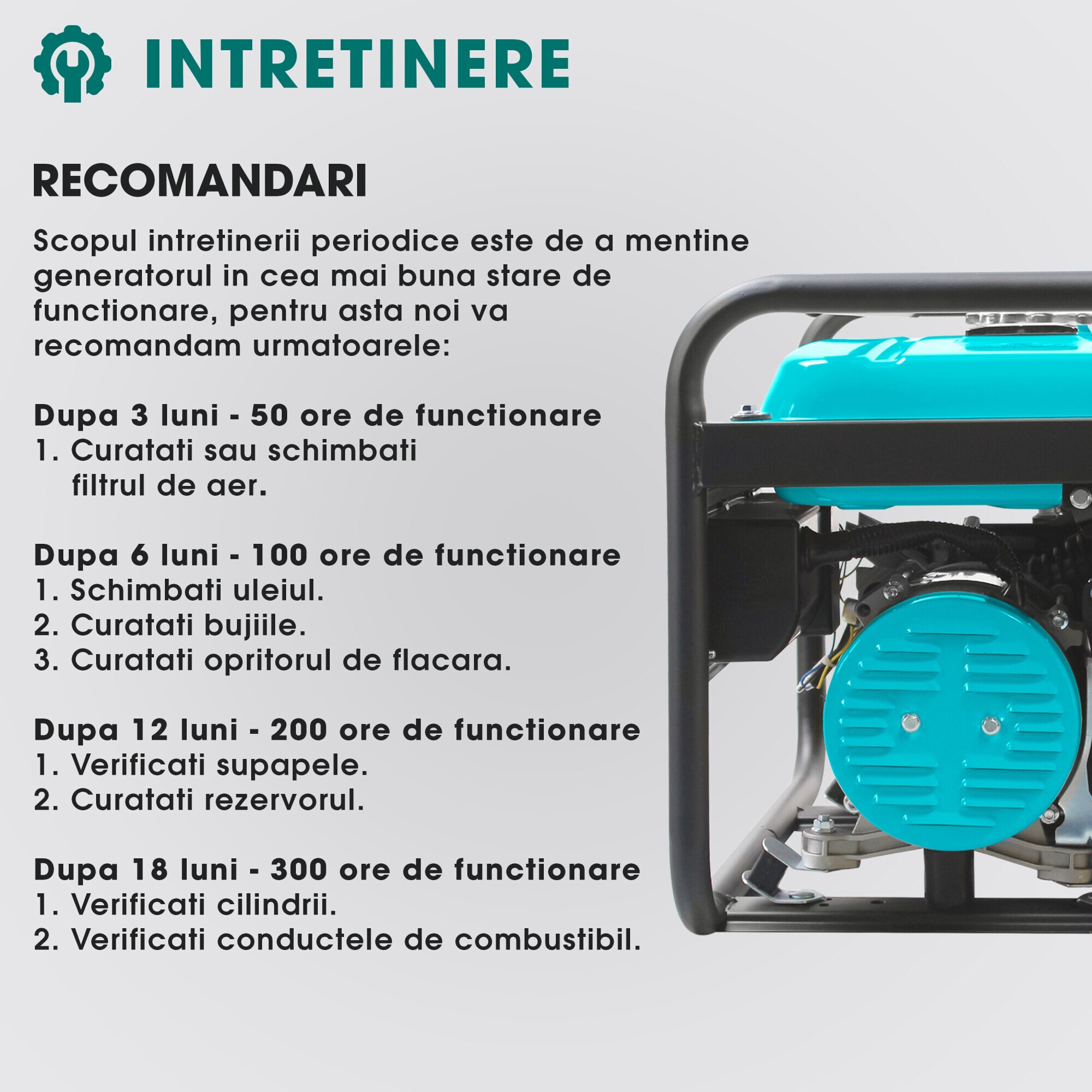 INTRETINERE

RECOMANDARI

Scopul intretinerii periodice este de a mentine generatorul in cea mai buna stare de functionare, pentru asta noi va recomandam urmatoarele:

Dupa 3 luni - 50 ore de functionare
1. Curatati sau schimbati filtrul de aer.

Dupa 6 luni - 100 ore de functionare
1. Schimbati uleiul.
2. Curatati bujiile.
3. Curatati opritorul de flacara.

Dupa 12 luni - 200 ore de functionare
1. Verificati supapele.
2. Curatati rezervorul.

Dupa 18 luni - 300 ore de functionare
1. Verificati cilindrii.
2. Verificati conductele de combustibil.