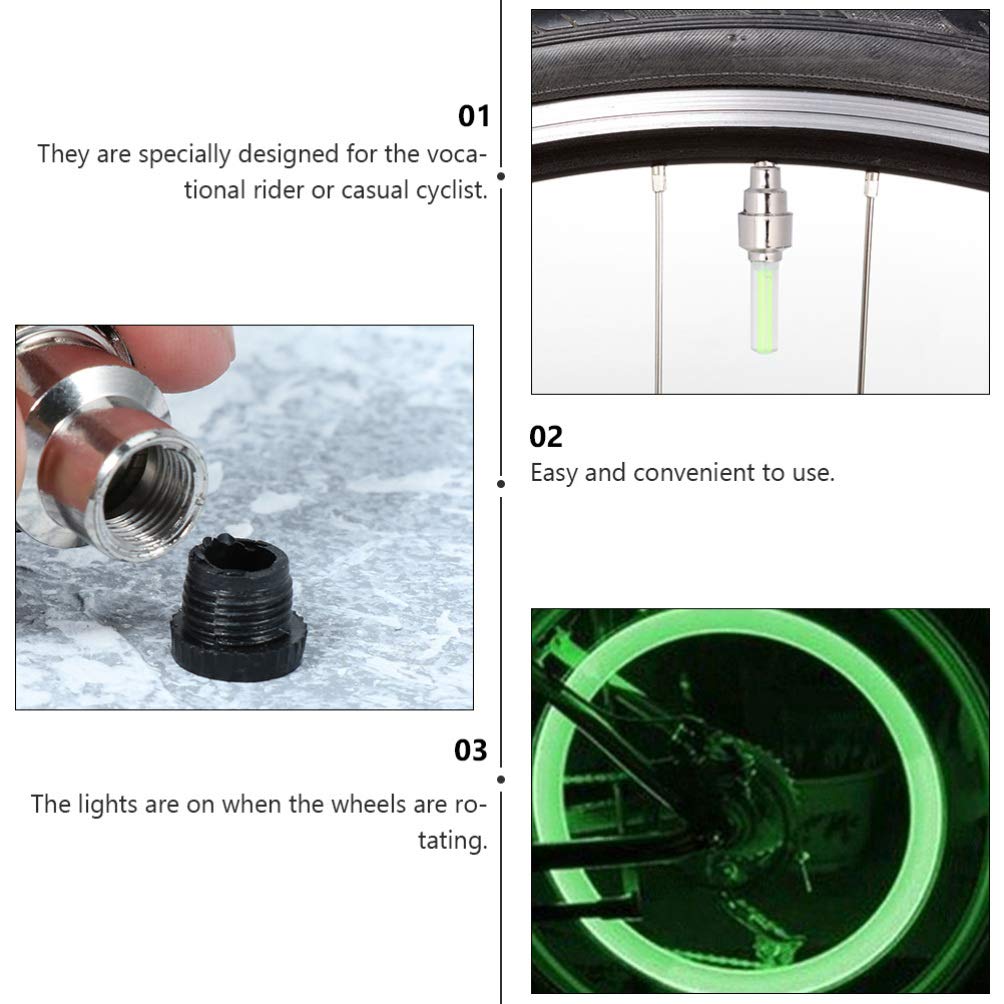 01
They are specially designed for the vocational rider or casual cyclist.

02
Easy and convenient to use.

03
The lights are on when the wheels are rotating.