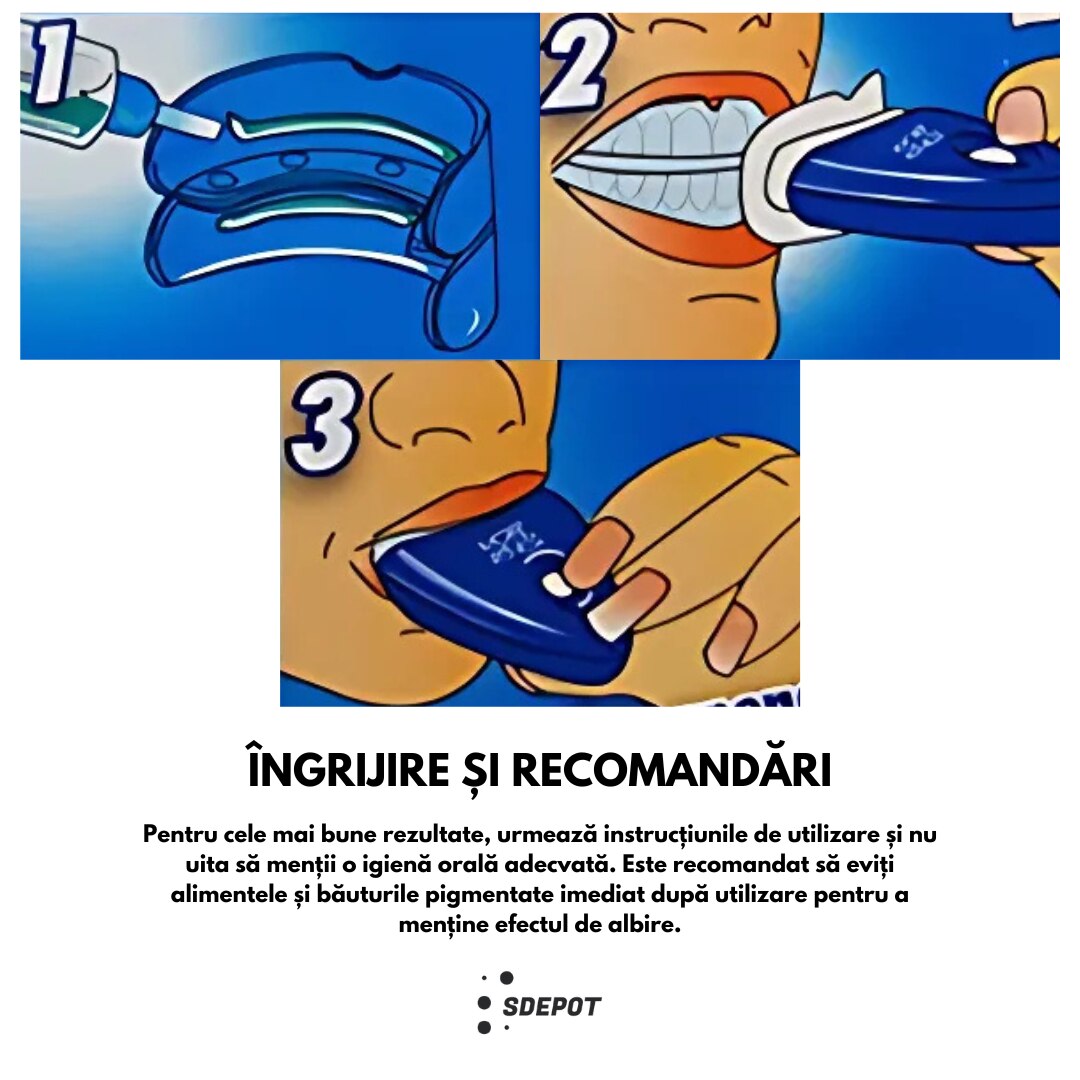 1

2

3

ÎNGRIJIRE ȘI RECOMANDĂRI

Pentru cele mai bune rezultate, urmează instrucțiunile de utilizare și nu uita să menții o igienă orală adecvată. Este recomandat să eviți alimentele și băuturile pigmentate imediat după utilizare pentru a menține efectul de albire.

SDEPOT