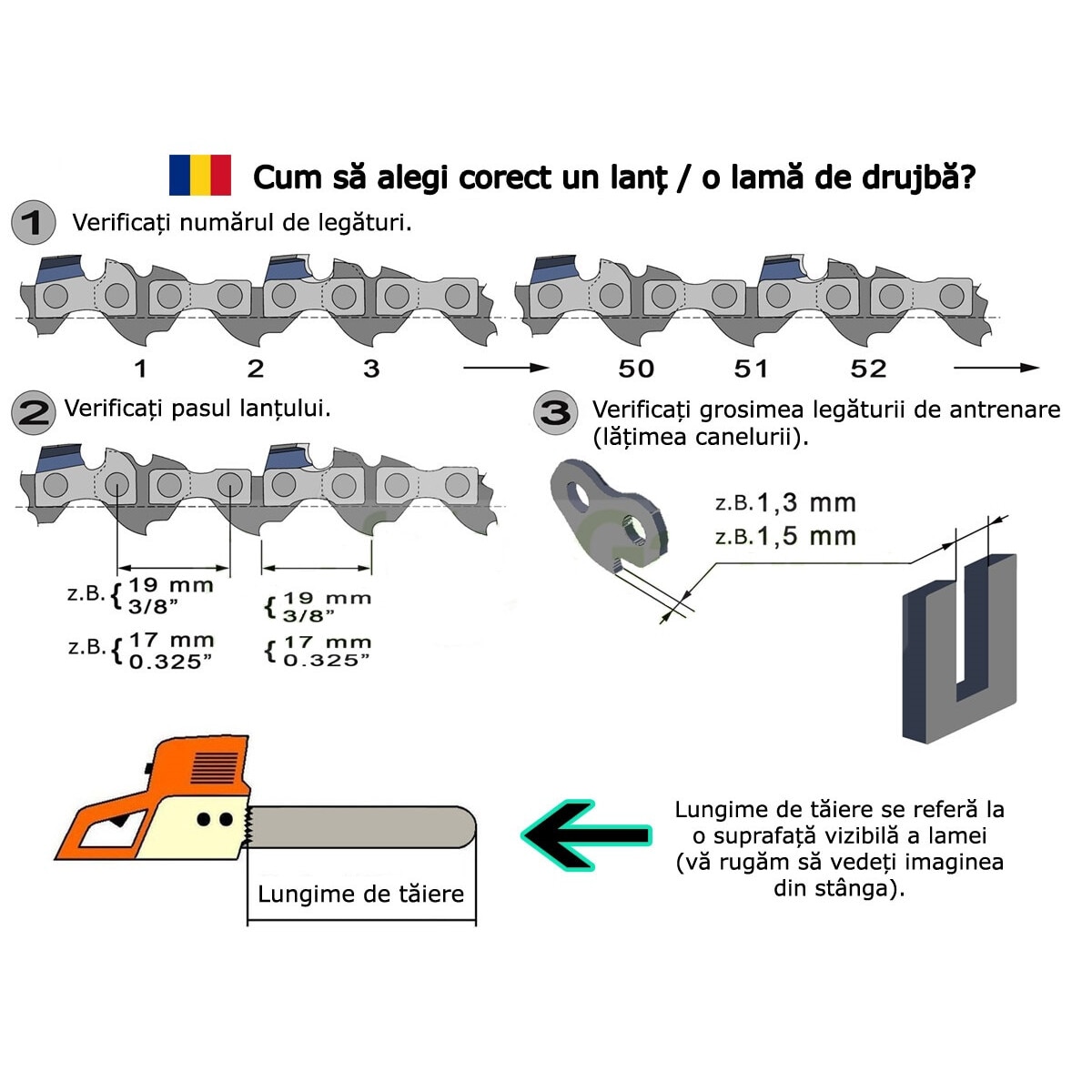 Cum să alegi corect un lanț / o lamă de drujbă?

1 Verificați numărul de legături.

1 2 3 50 51 52

2 Verificați pasul lanțului.

z.B. { 19 mm 3/8"
{ 19 mm 3/8"
z.B. { 17 mm 0.325"
{ 17 mm 0.325"

3 Verificați grosimea legăturii de antrenare (lățimea canelurii).

z.B. 1,3 mm
z.B. 1,5 mm

Lungime de tăiere

Lungime de tăiere se referă la o suprafață vizibilă a lamei (vă rugăm să vedeți imaginea din stânga).