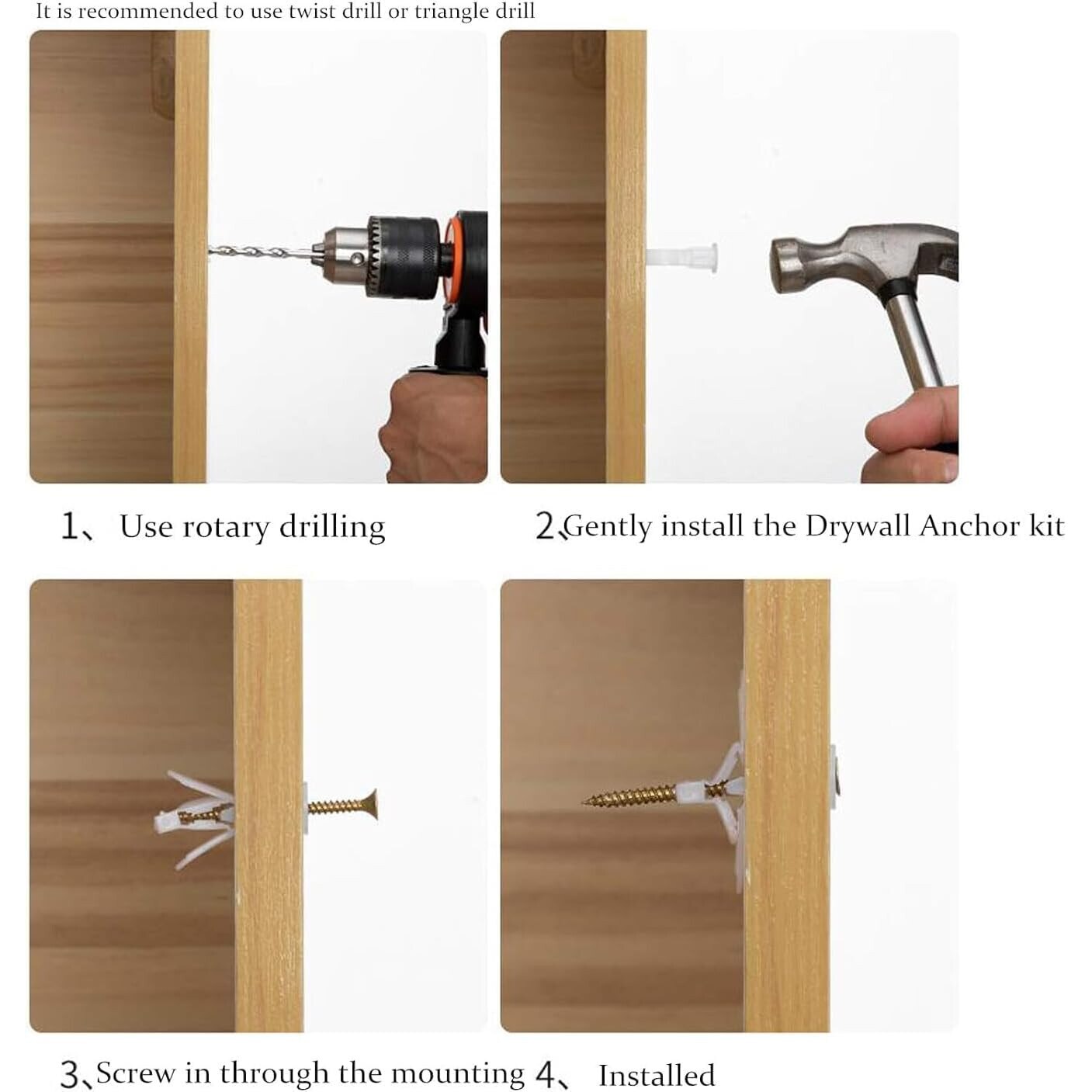 It is recommended to use twist drill or triangle drill

1、 Use rotary drilling

2、Gently install the Drywall Anchor kit

3、Screw in through the mounting

4、 Installed