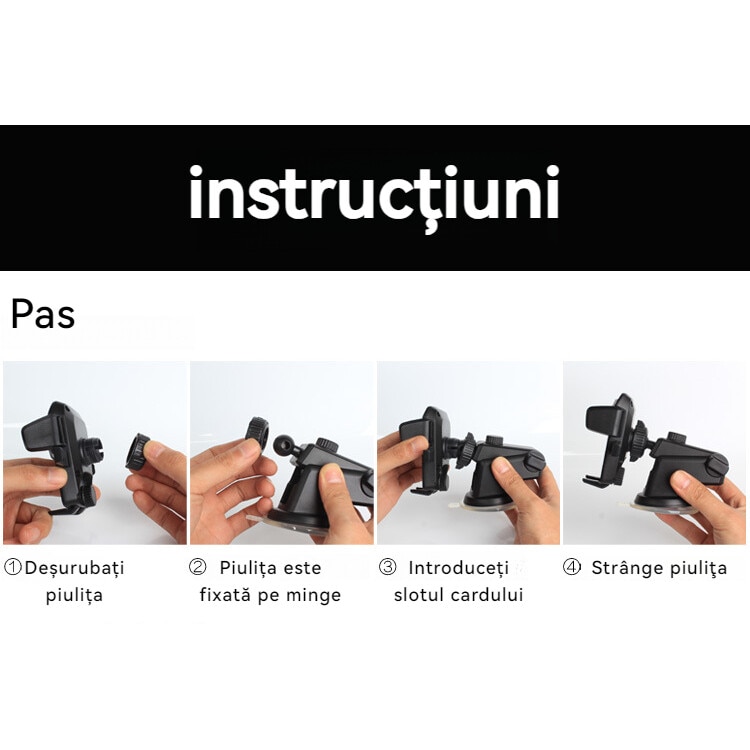 instrucţiuni

Pas

①Deșurubați piulița

② Piulița este fixată pe minge

③ Introduceți slotul cardului

④ Strânge piuliţa