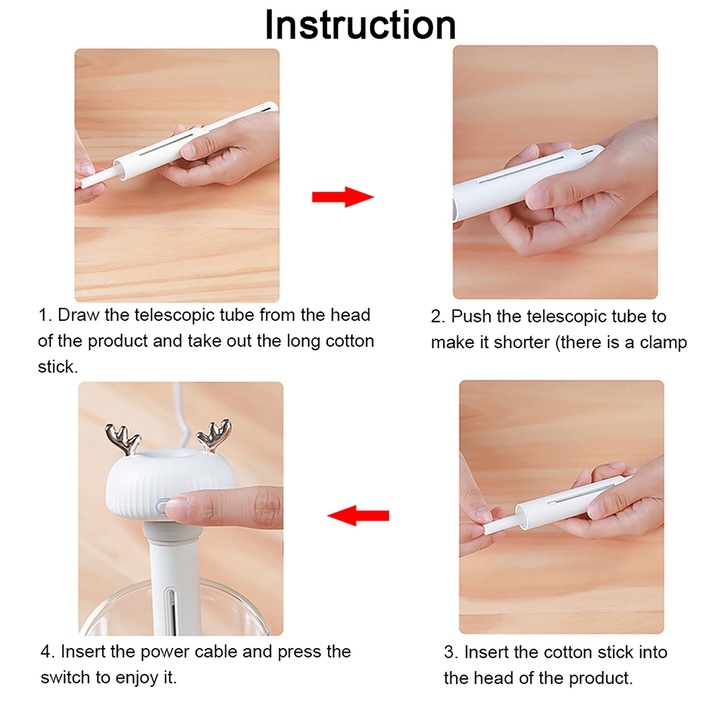 Instruction

1. Draw the telescopic tube from the head of the product and take out the long cotton stick.

2. Push the telescopic tube to make it shorter (there is a clamp

4. Insert the power cable and press the switch to enjoy it.

3. Insert the cotton stick into the head of the product.