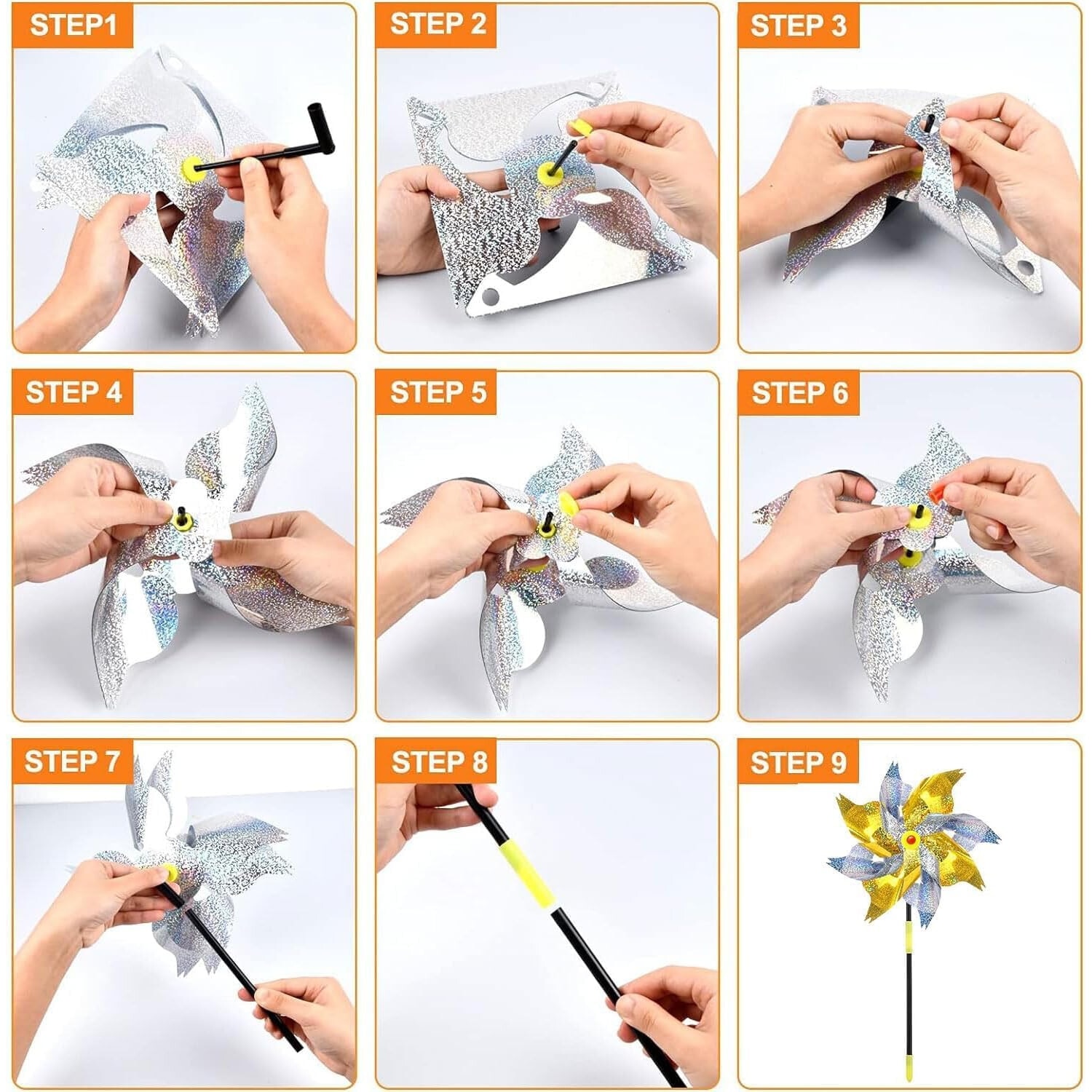 STEP1

STEP 2

STEP 3

STEP 4

STEP 5

STEP 6

STEP 7

STEP 8

STEP 9