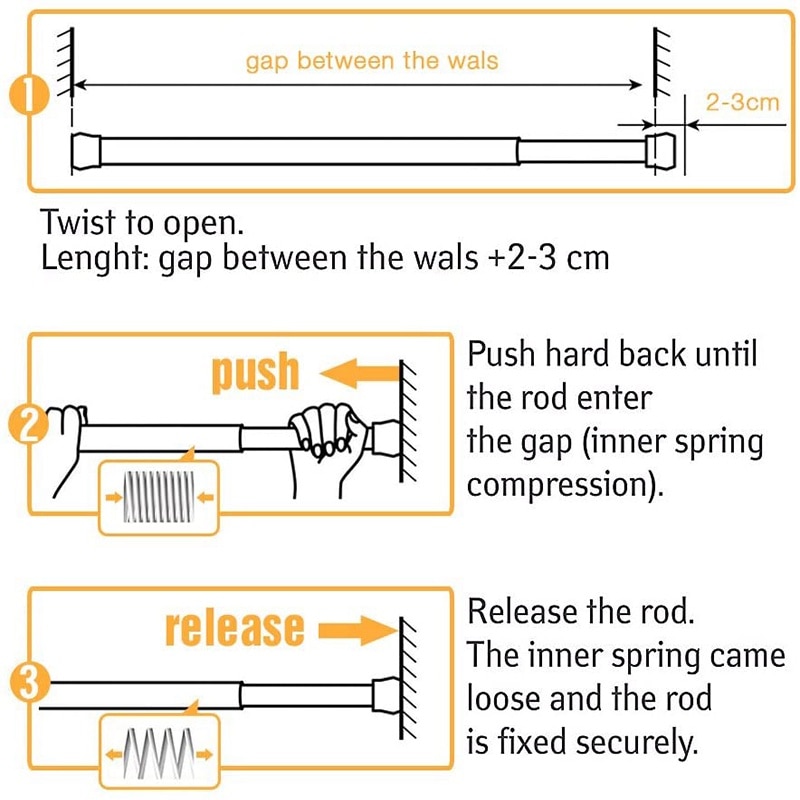 1

gap between the wals

2-3cm

Twist to open.
Lenght: gap between the wals +2-3 cm

2

push

Push hard back until the rod enter the gap (inner spring compression).

3

release

Release the rod. The inner spring came loose and the rod is fixed securely.