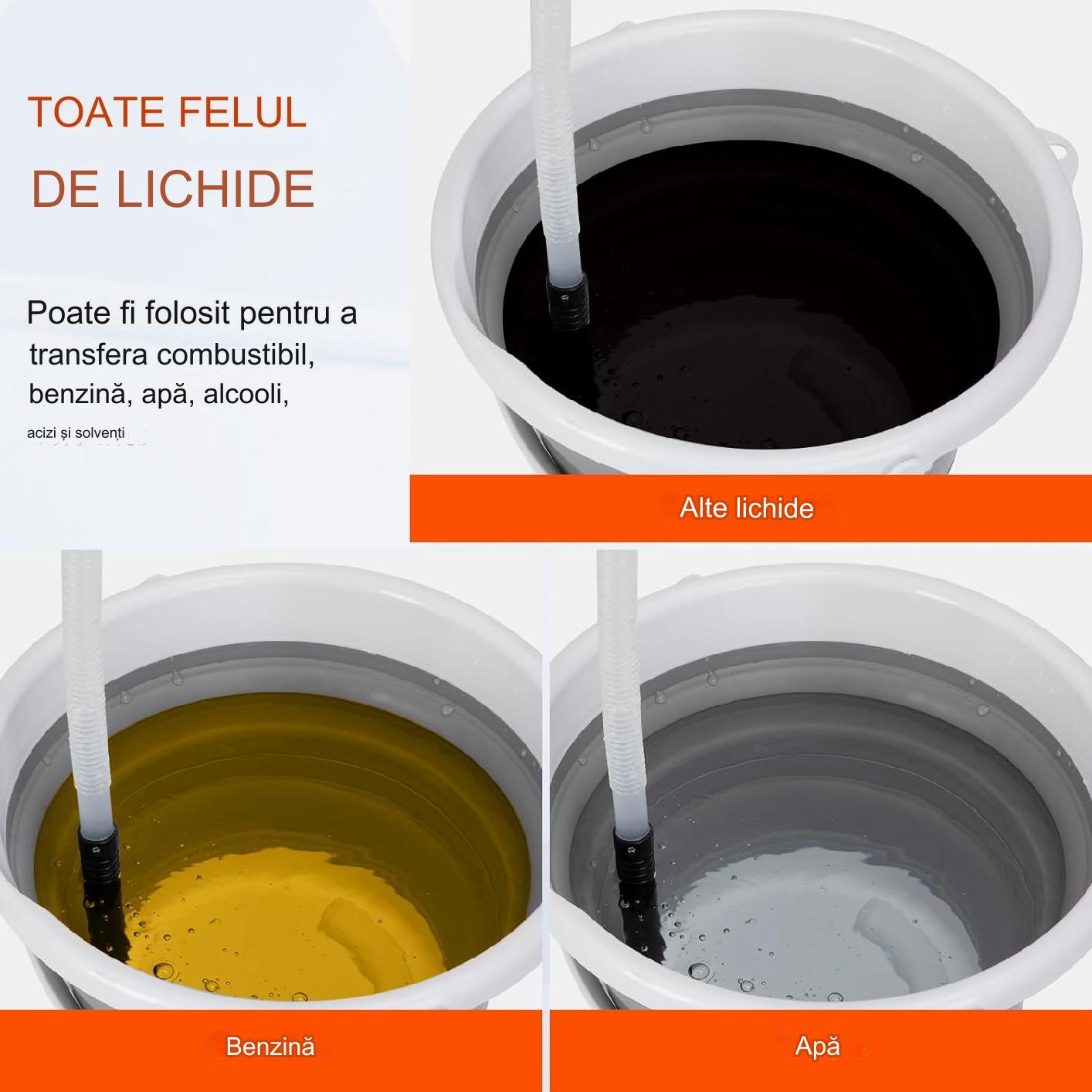 TOATE FELUL
DE LICHIDE

Poate fi folosit pentru a transfera combustibil, benzină, apă, alcooli, acizi și solvenți

Alte lichide

Benzină

Apă