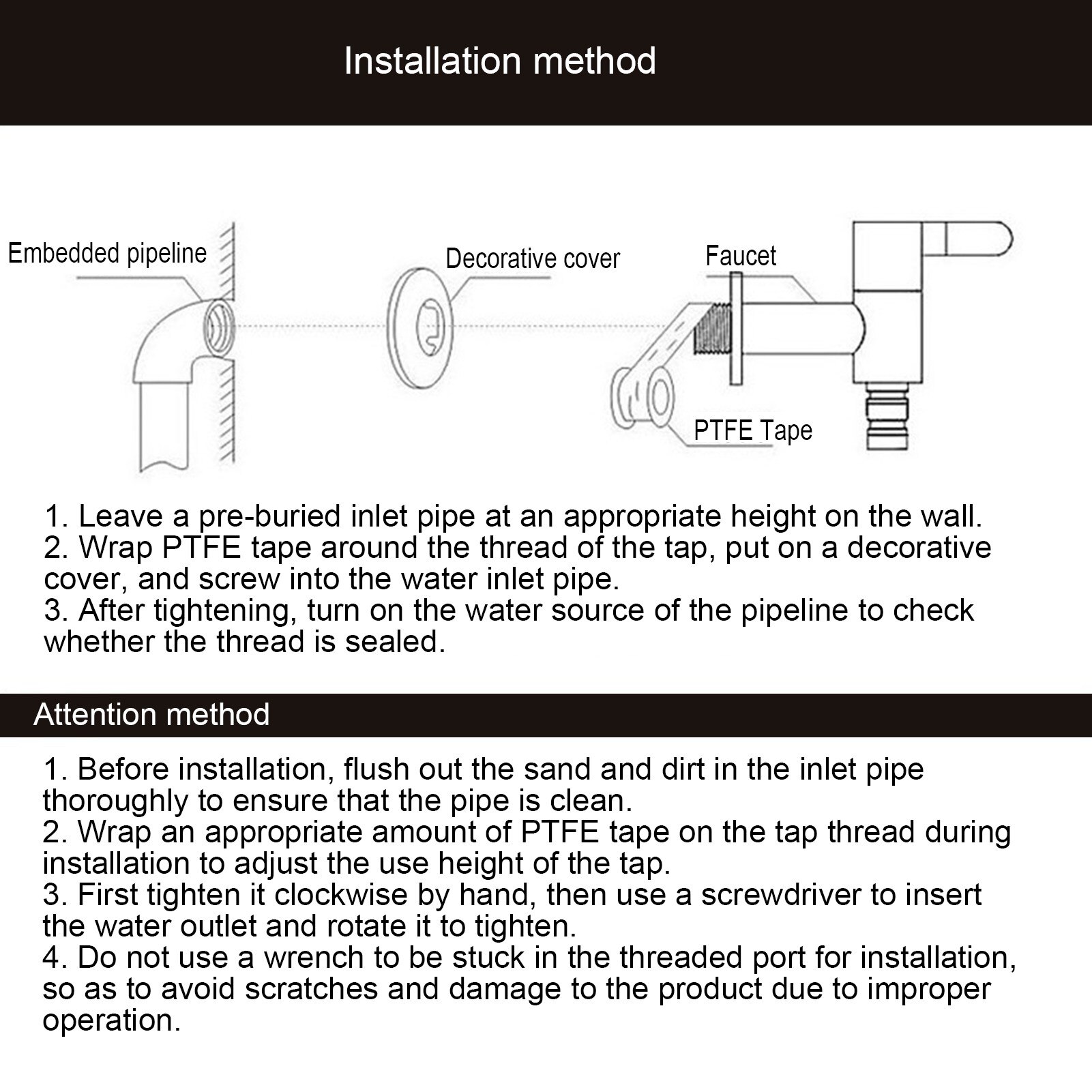 Installation method

Embedded pipeline

Decorative cover

Faucet

PTFE Tape

1. Leave a pre-buried inlet pipe at an appropriate height on the wall.
2. Wrap PTFE tape around the thread of the tap, put on a decorative cover, and screw into the water inlet pipe.
3. After tightening, turn on the water source of the pipeline to check whether the thread is sealed.

Attention method

1. Before installation, flush out the sand and dirt in the inlet pipe thoroughly to ensure that the pipe is clean.
2. Wrap an appropriate amount of PTFE tape on the tap thread during installation to adjust the use height of the tap.
3. First tighten it clockwise by hand, then use a screwdriver to insert the water outlet and rotate it to tighten.
4. Do not use a wrench to be stuck in the threaded port for installation, so as to avoid scratches and damage to the product due to improper operation.