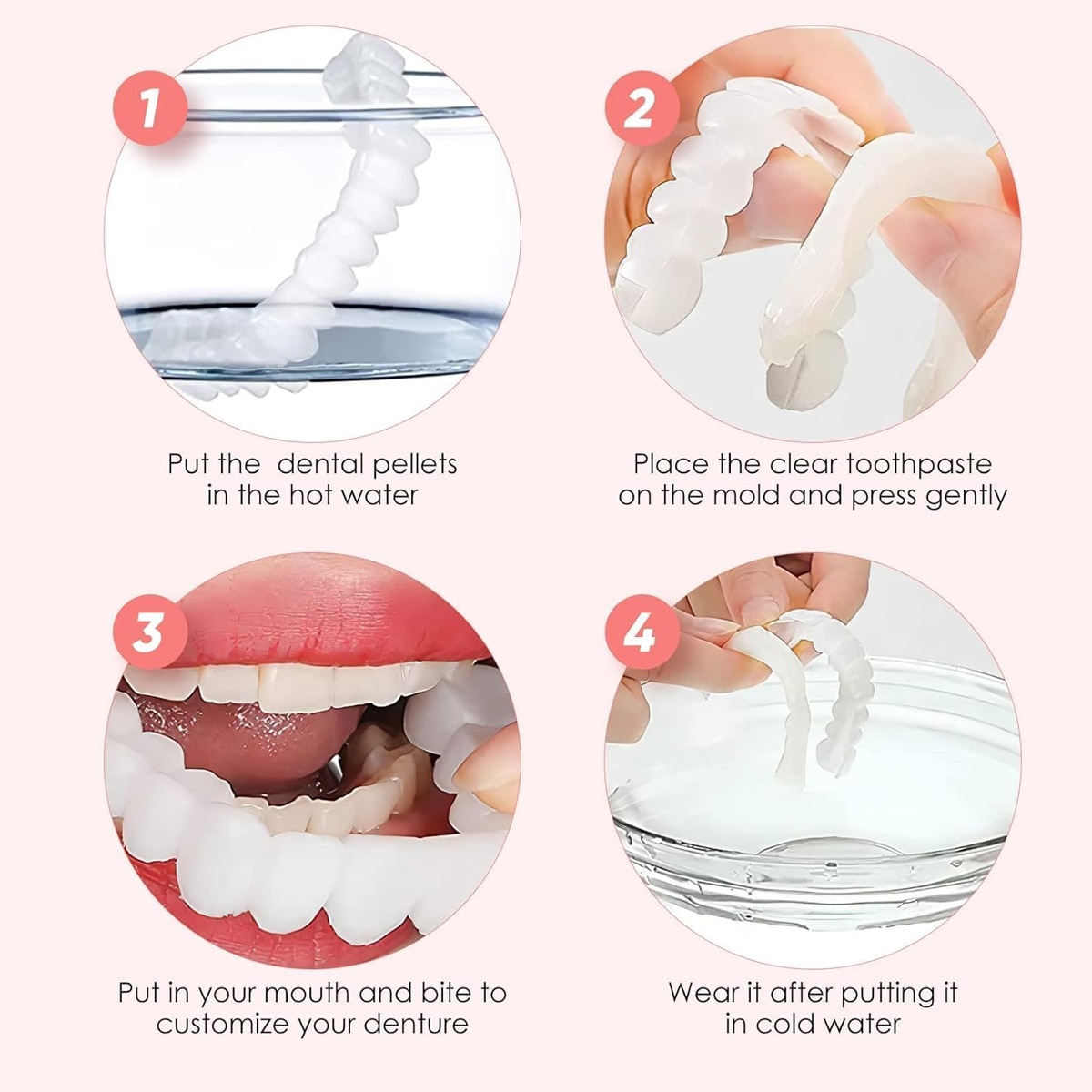 1

Put the dental pellets in the hot water

2

Place the clear toothpaste on the mold and press gently

3

Put in your mouth and bite to customize your denture

4

Wear it after putting it in cold water