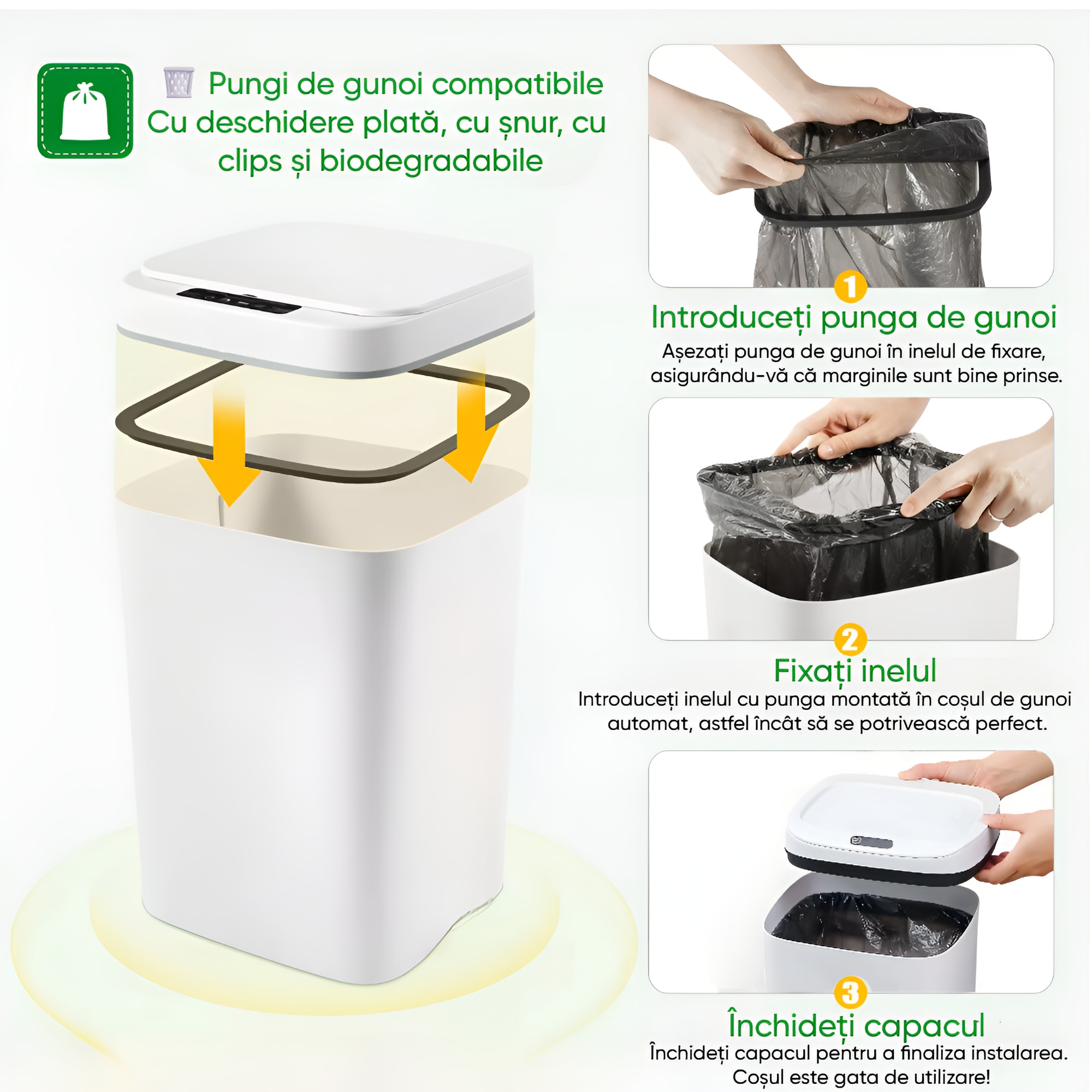 Pungi de gunoi compatibile
Cu deschidere plată, cu șnur, cu clips și biodegradabile

1
Introduceți punga de gunoi
Așezați punga de gunoi în inelul de fixare, asigurându-vă că marginile sunt bine prinse.

2
Fixați inelul
Introduceți inelul cu punga montată în coșul de gunoi automat, astfel încât să se potrivească perfect.

3
Închideți capacul
Închideți capacul pentru a finaliza instalarea. Coșul este gata de utilizare!