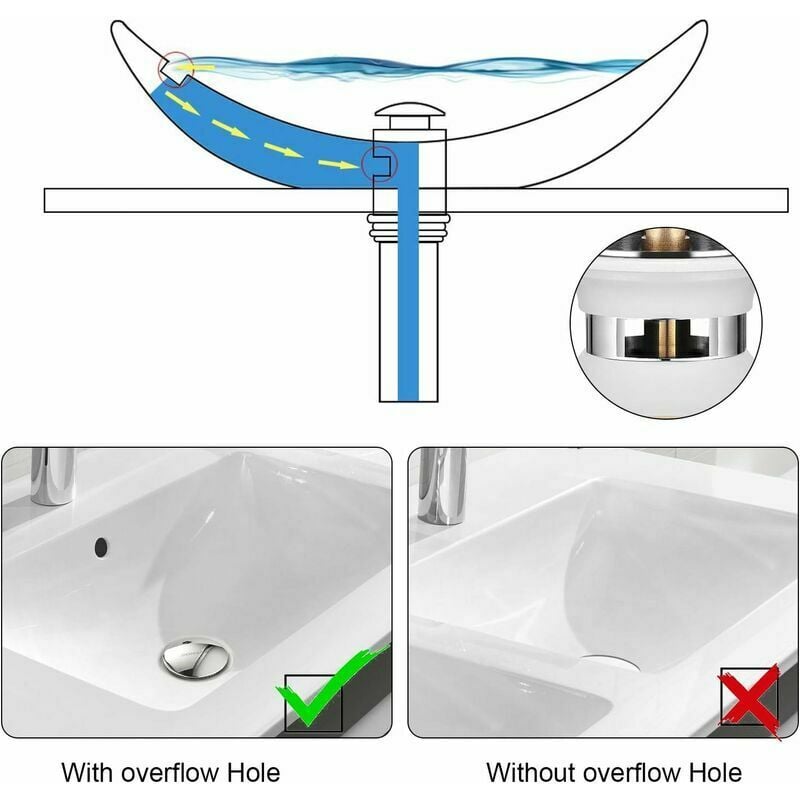 With overflow Hole

Without overflow Hole