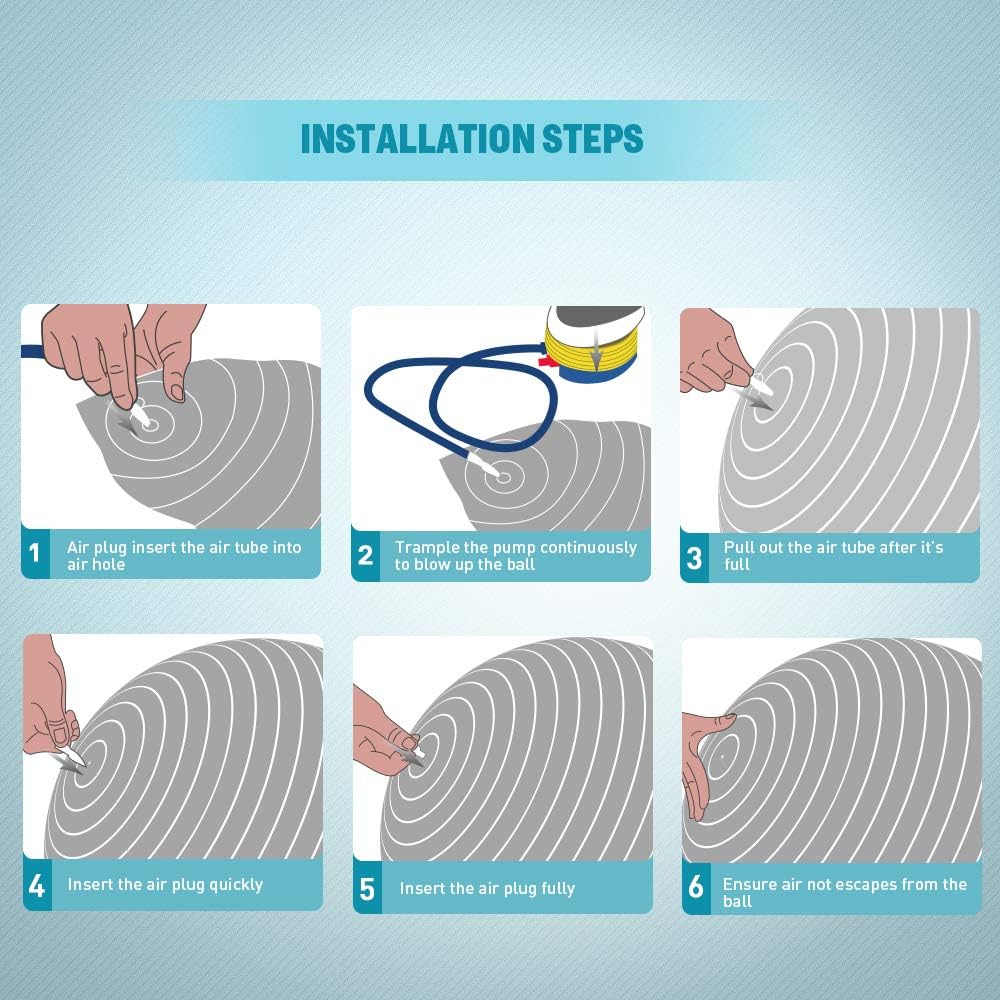 INSTALLATION STEPS

1 Air plug insert the air tube into air hole

2 Trample the pump continuously to blow up the ball

3 Pull out the air tube after it's full

4 Insert the air plug quickly

5 Insert the air plug fully

6 Ensure air not escapes from the ball