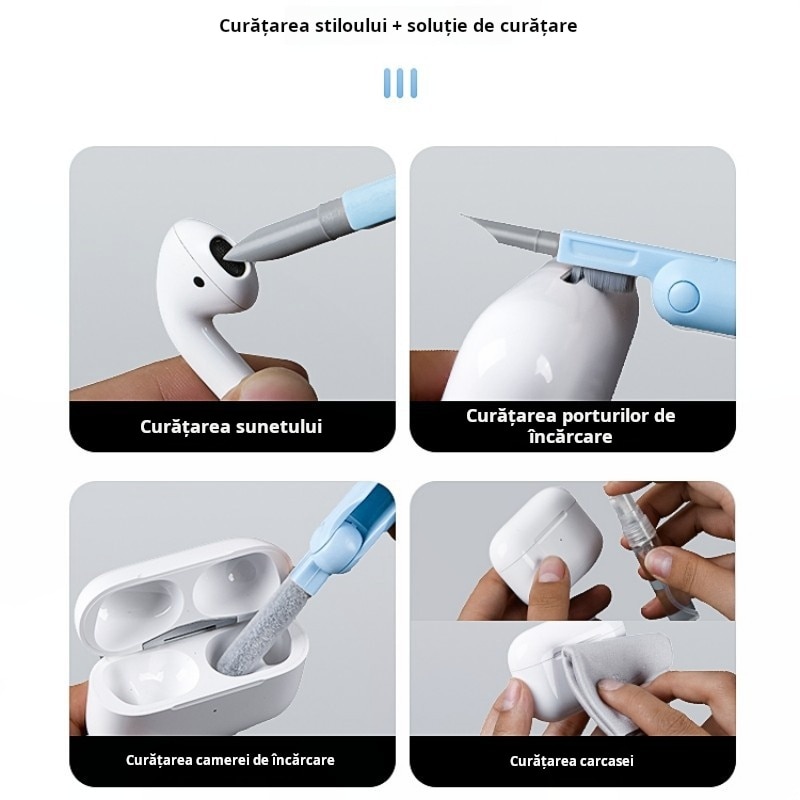 Curățarea stiloului + soluție de curățare

Curățarea sunetului

Curățarea porturilor de încărcare

Curățarea camerei de încărcare

Curățarea carcasei