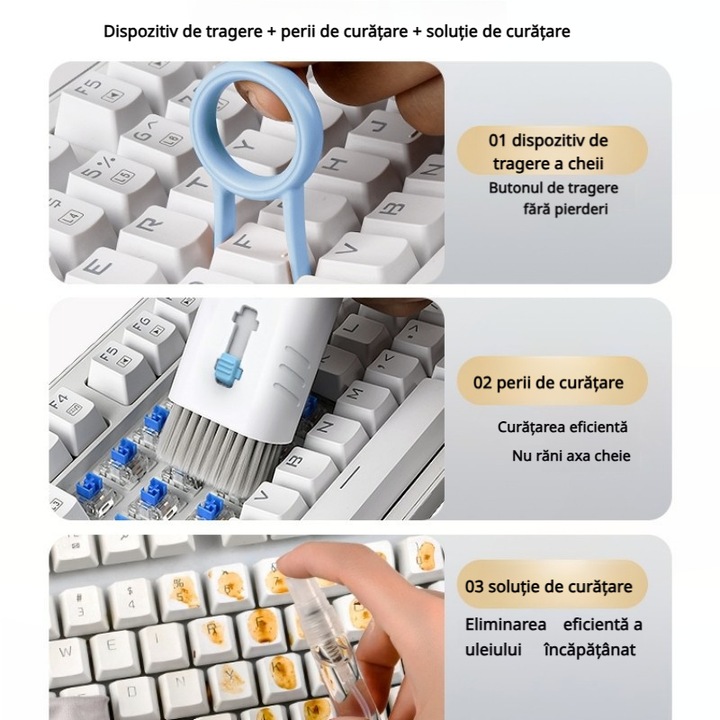 Dispozitiv de tragere + perii de curățare + soluție de curățare

01 dispozitiv de tragere a cheii

Butonul de tragere fără pierderi

02 perii de curățare

Curățarea eficientă

Nu răni axa cheie

03 soluție de curățare

Eliminarea eficientă a uleiului încăpățânat