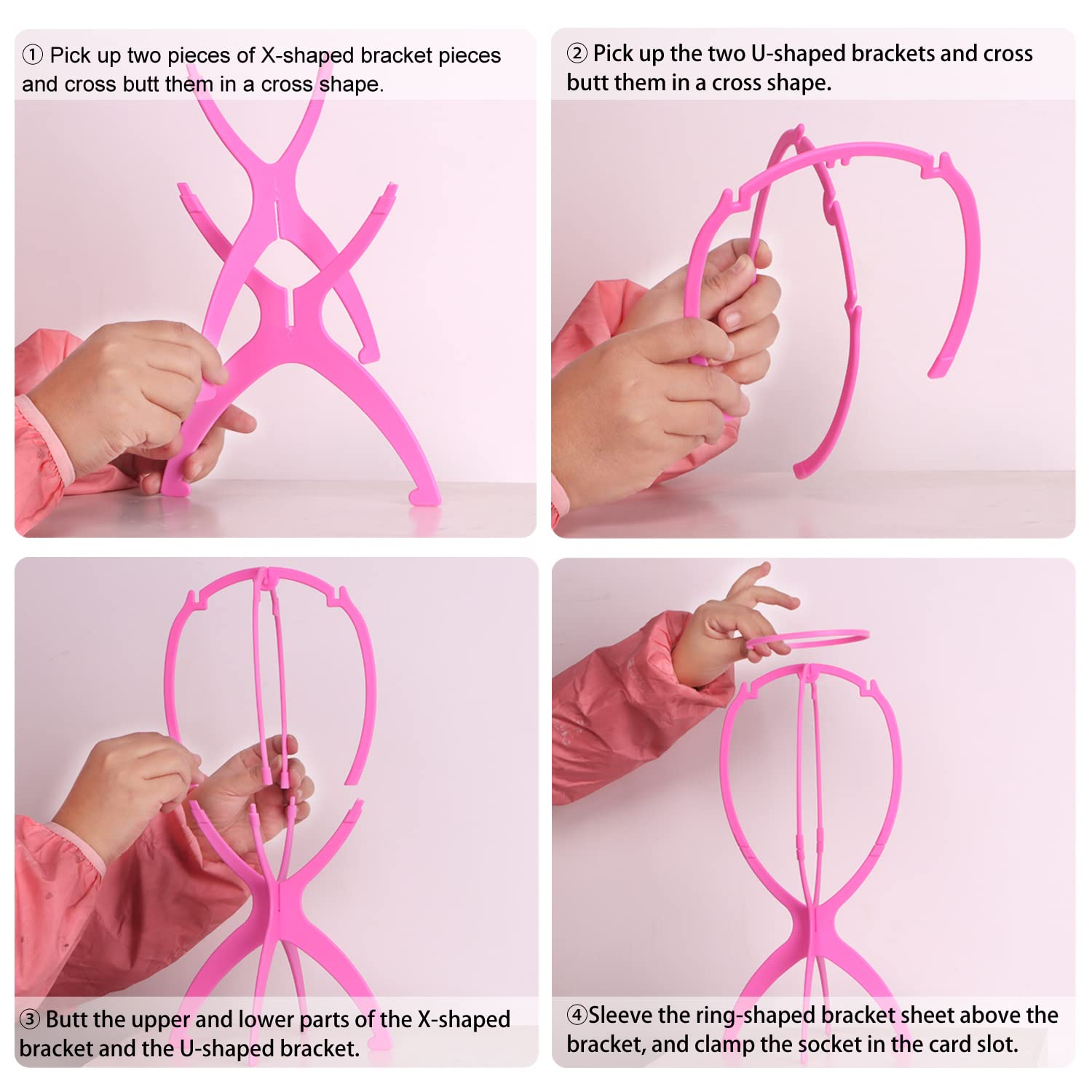 ① Pick up two pieces of X-shaped bracket pieces and cross butt them in a cross shape.

② Pick up the two U-shaped brackets and cross butt them in a cross shape.

③ Butt the upper and lower parts of the X-shaped bracket and the U-shaped bracket.

④Sleeve the ring-shaped bracket sheet above the bracket, and clamp the socket in the card slot.