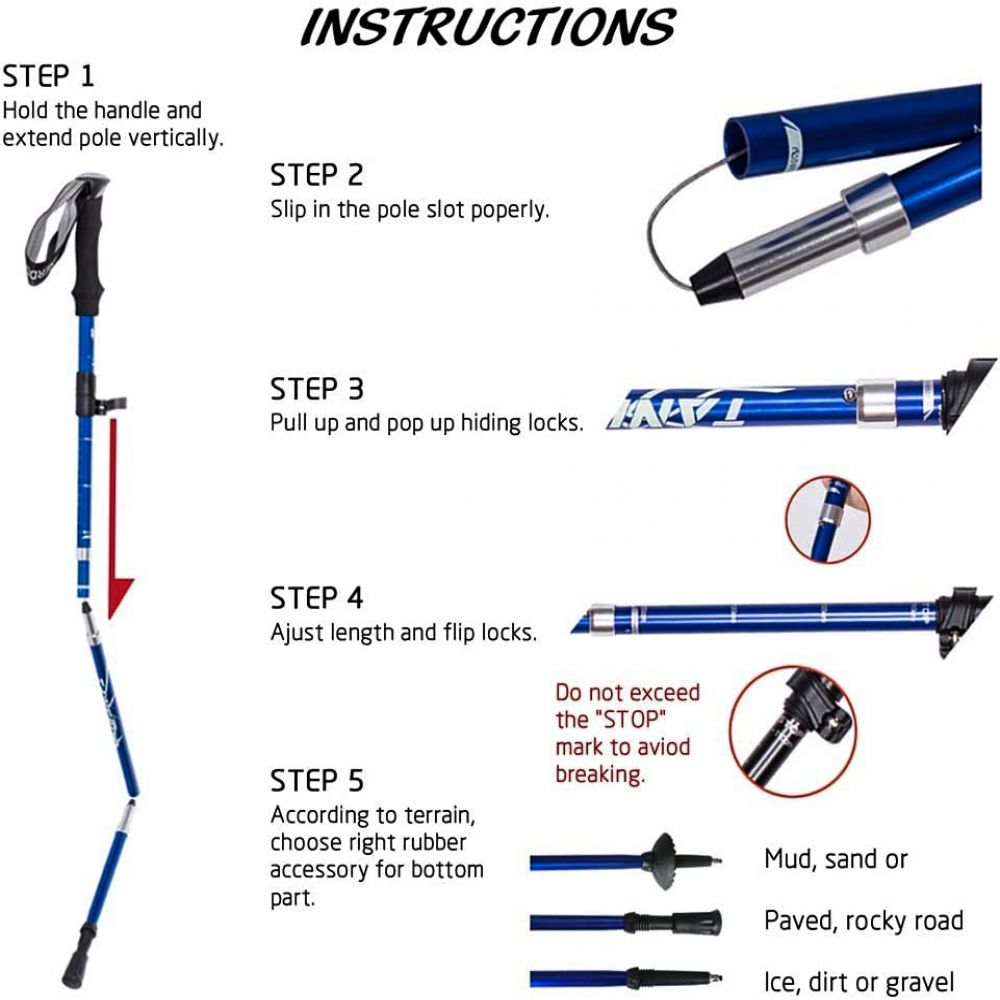 INSTRUCTIONS

STEP 1
Hold the handle and extend pole vertically.

STEP 2
Slip in the pole slot poperly.

STEP 3
Pull up and pop up hiding locks.

STEP 4
Ajust length and flip locks.

Do not exceed the "STOP" mark to aviod breaking.

STEP 5
According to terrain, choose right rubber accessory for bottom part.

Mud, sand or

Paved, rocky road

Ice, dirt or gravel