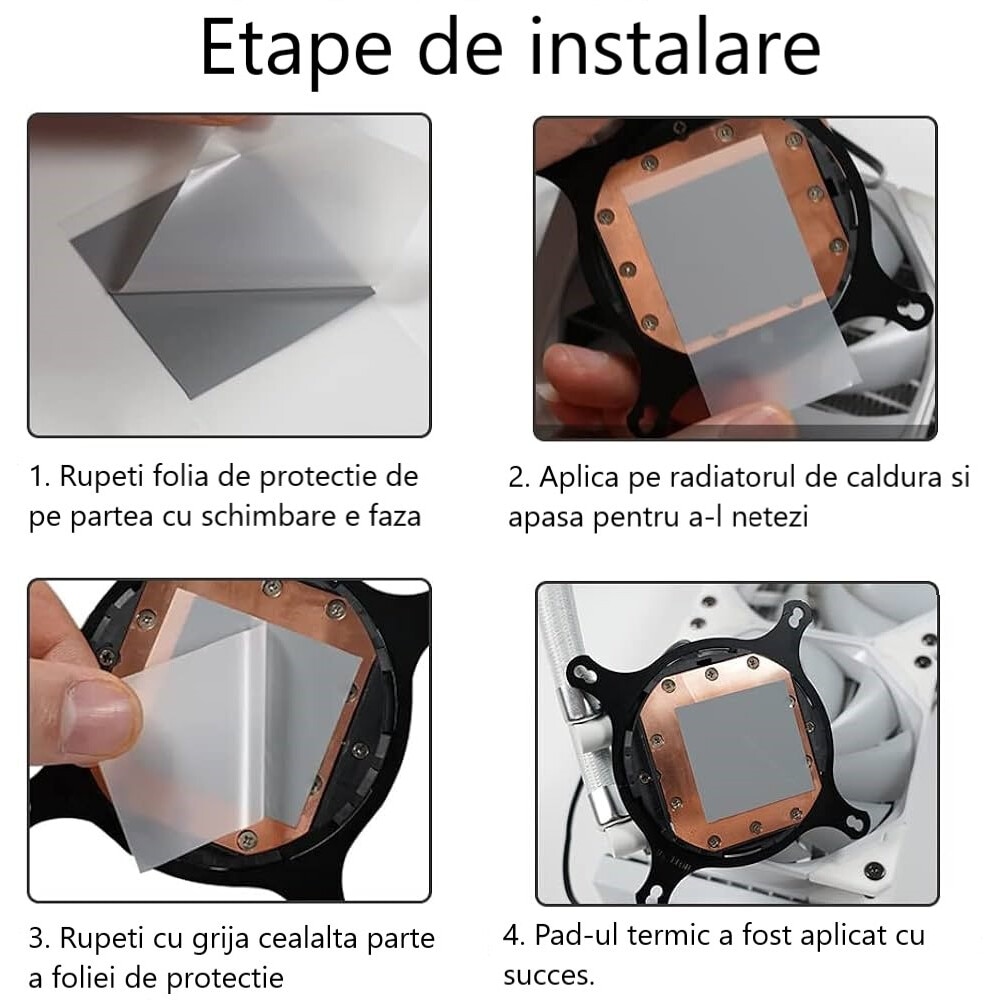 Etape de instalare

1. Rupeti folia de protectie de pe partea cu schimbare e faza

2. Aplica pe radiatorul de caldura si apasa pentru a-l netezi

3. Rupeti cu grija cealalta parte a foliei de protectie

4. Pad-ul termic a fost aplicat cu succes.