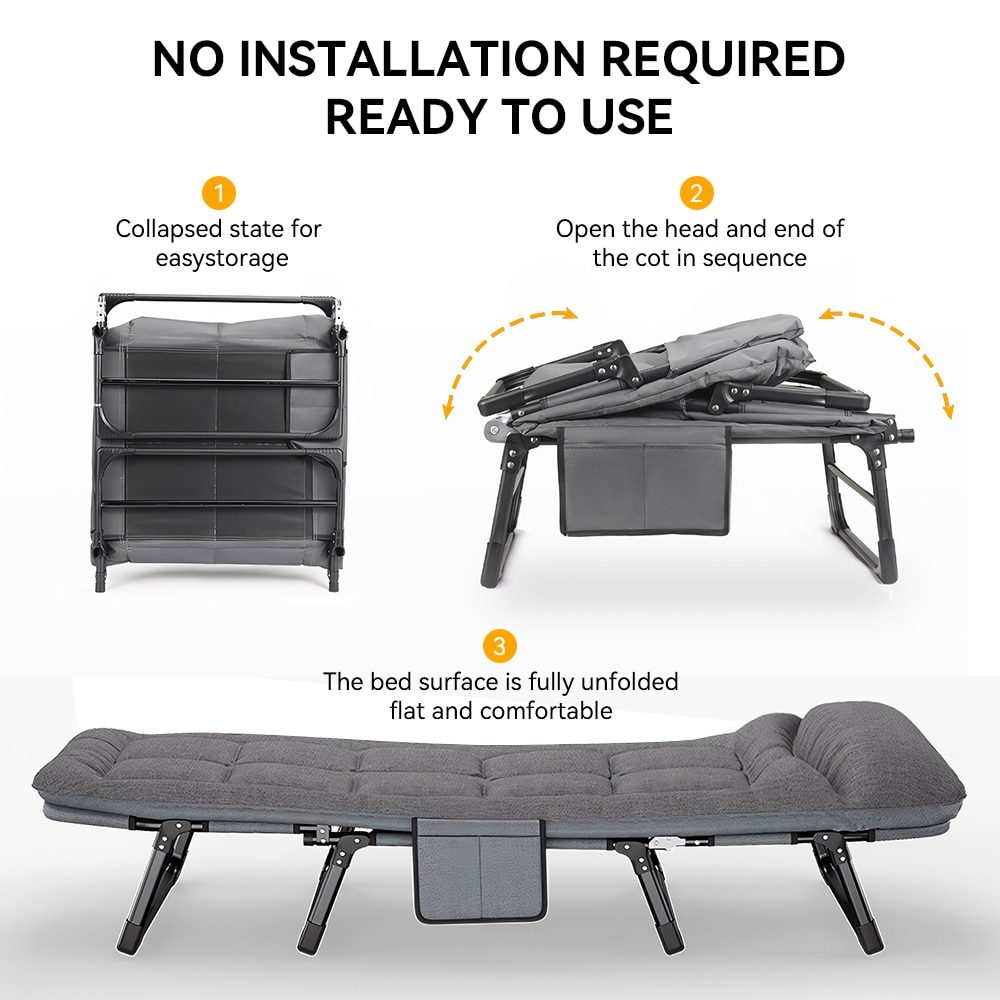 NO INSTALLATION REQUIRED
READY TO USE

1
Collapsed state for easystorage

2
Open the head and end of the cot in sequence

3
The bed surface is fully unfolded flat and comfortable