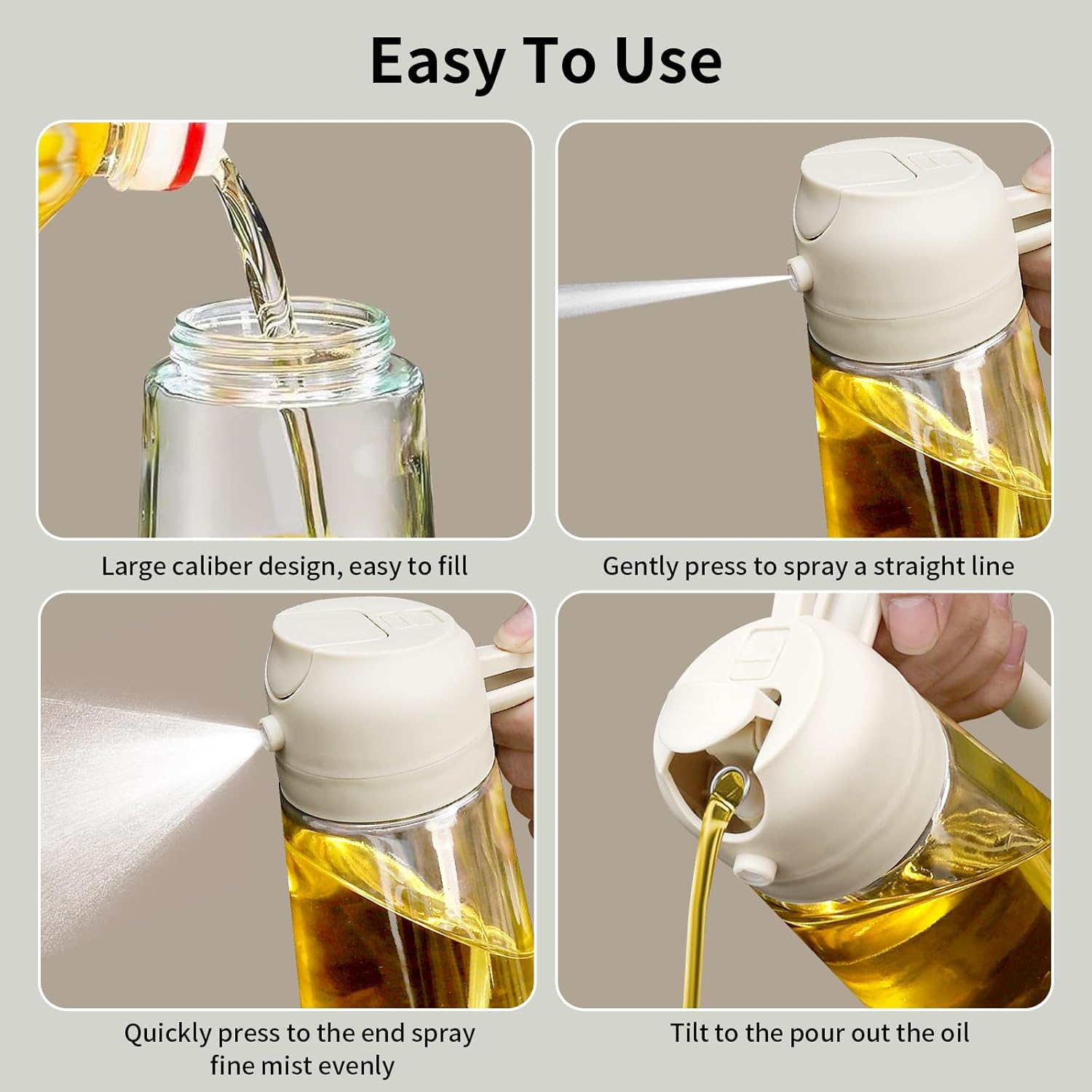 Easy To Use

Large caliber design, easy to fill

Gently press to spray a straight line

Quickly press to the end spray fine mist evenly

Tilt to the pour out the oil